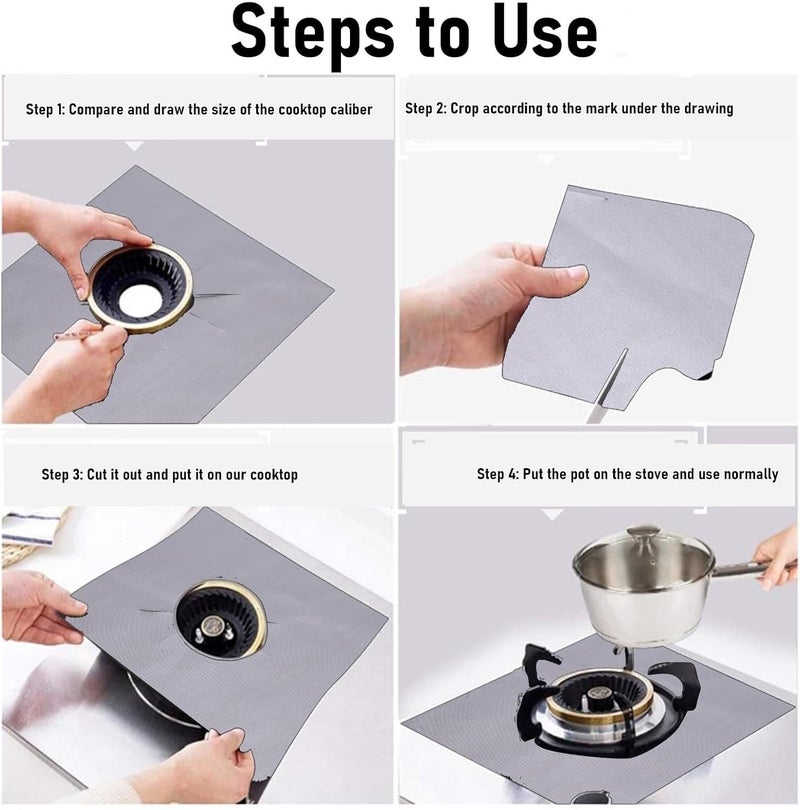 Steps to Use

Step 1: Compare and draw the size of the cooktop caliber

Step 2: Crop according to the mark under the drawing

Step 3: Cut it out and put it on our cooktop

Step 4: Put the pot on the stove and use normally