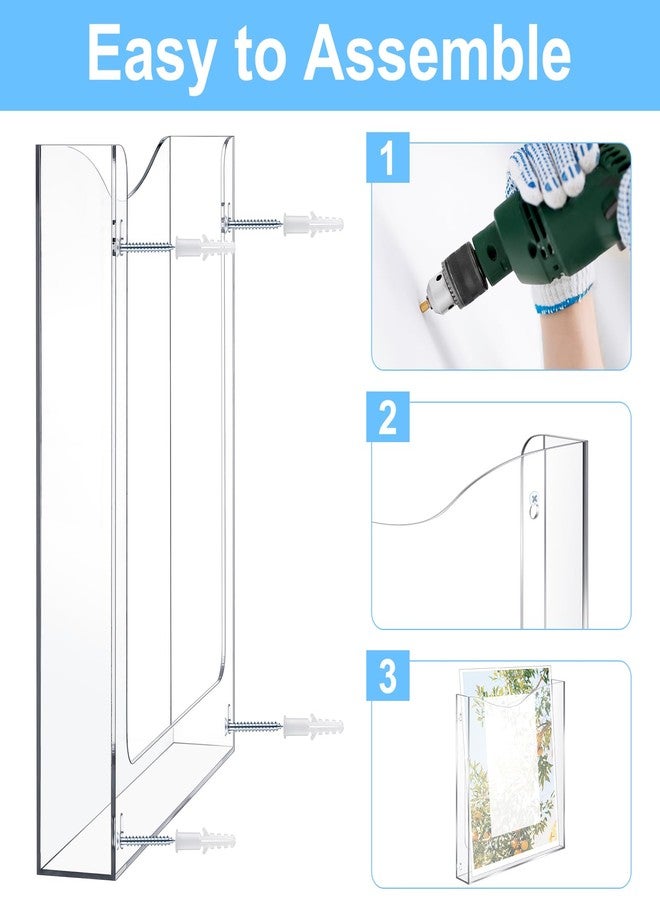 Easy to Assemble

1

2

3