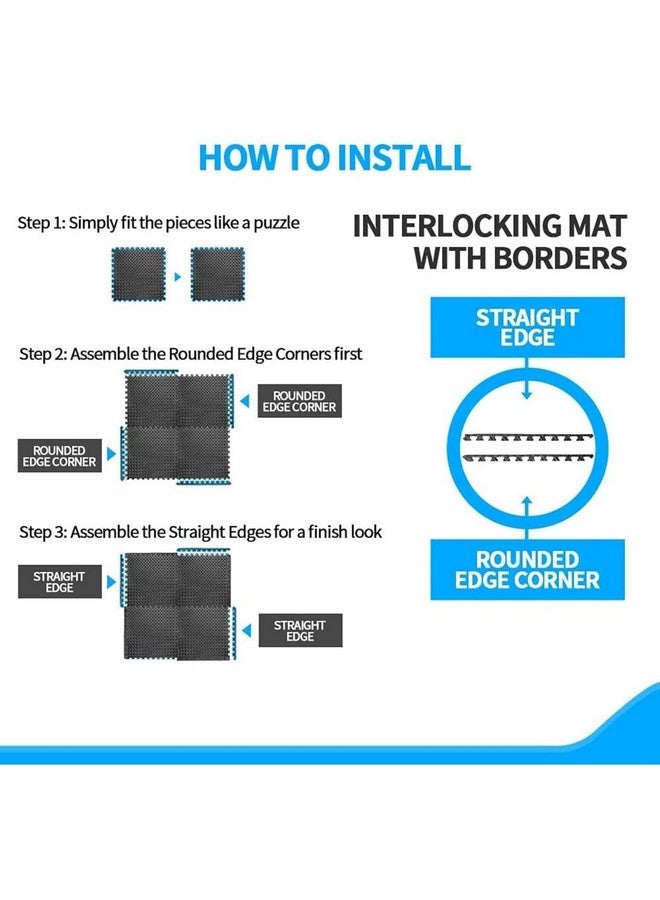 HOW TO INSTALL

Step 1: Simply fit the pieces like a puzzle

Step 2: Assemble the Rounded Edge Corners first

ROUNDED EDGE CORNER

ROUNDED EDGE CORNER

Step 3: Assemble the Straight Edges for a finish look

STRAIGHT EDGE

STRAIGHT EDGE

INTERLOCKING MAT WITH BORDERS

STRAIGHT EDGE

ROUNDED EDGE CORNER