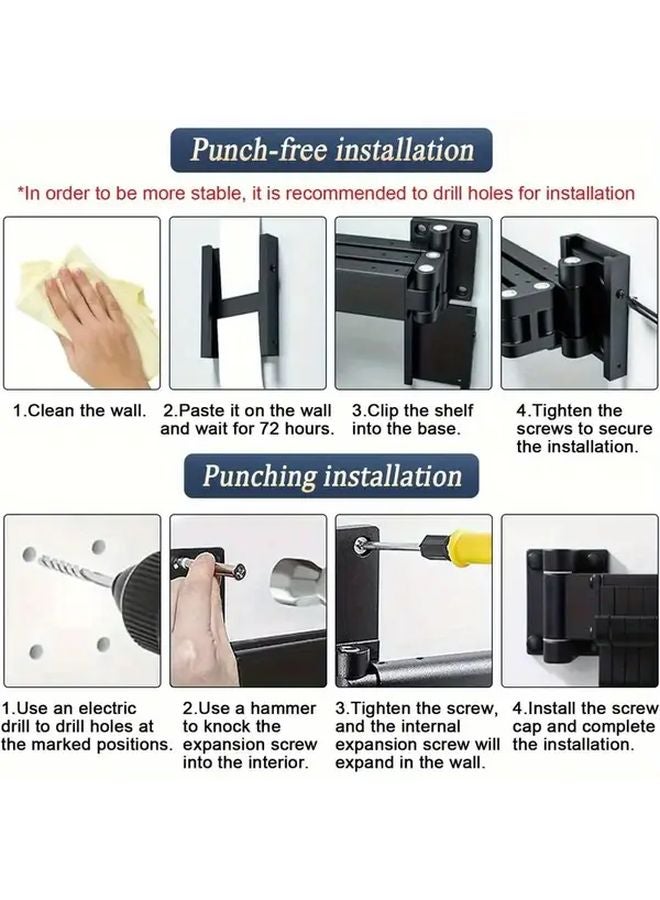 Punch-free installation

*In order to be more stable, it is recommended to drill holes for installation

1.Clean the wall.

2.Paste it on the wall and wait for 72 hours.

3.Clip the shelf into the base.

4.Tighten the screws to secure the installation.

Punching installation

1.Use an electric drill to drill holes at the marked positions.

2.Use a hammer to knock the expansion screw into the interior.

3.Tighten the screw, and the internal expansion screw will expand in the wall.

4.Install the screw cap and complete the installation.