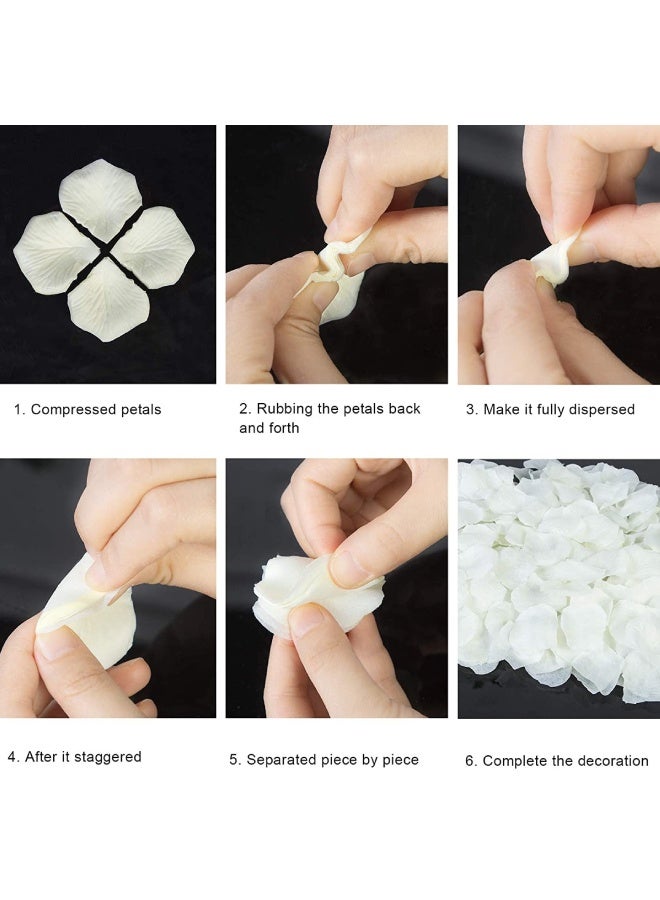 1. Compressed petals

2. Rubbing the petals back and forth

3. Make it fully dispersed

4. After it staggered

5. Separated piece by piece

6. Complete the decoration