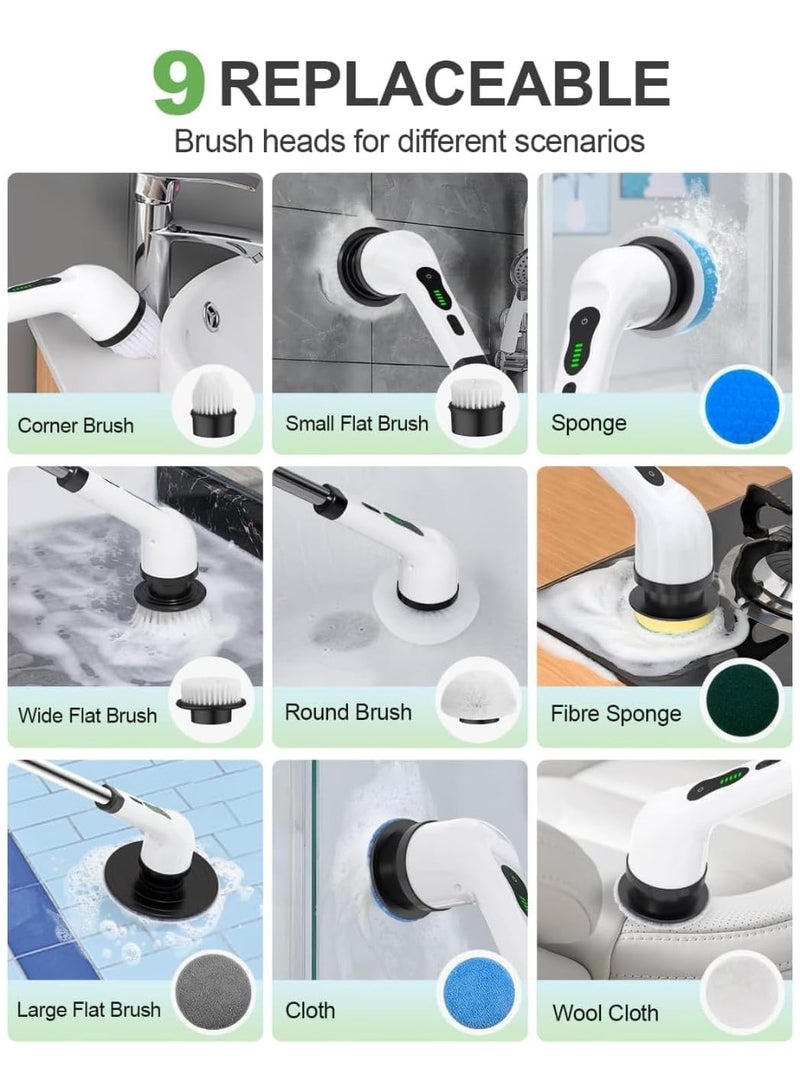 9 REPLACEABLE

Brush heads for different scenarios

Corner Brush

Small Flat Brush

Sponge

Wide Flat Brush

Round Brush

Fibre Sponge

Large Flat Brush

Cloth

Wool Cloth