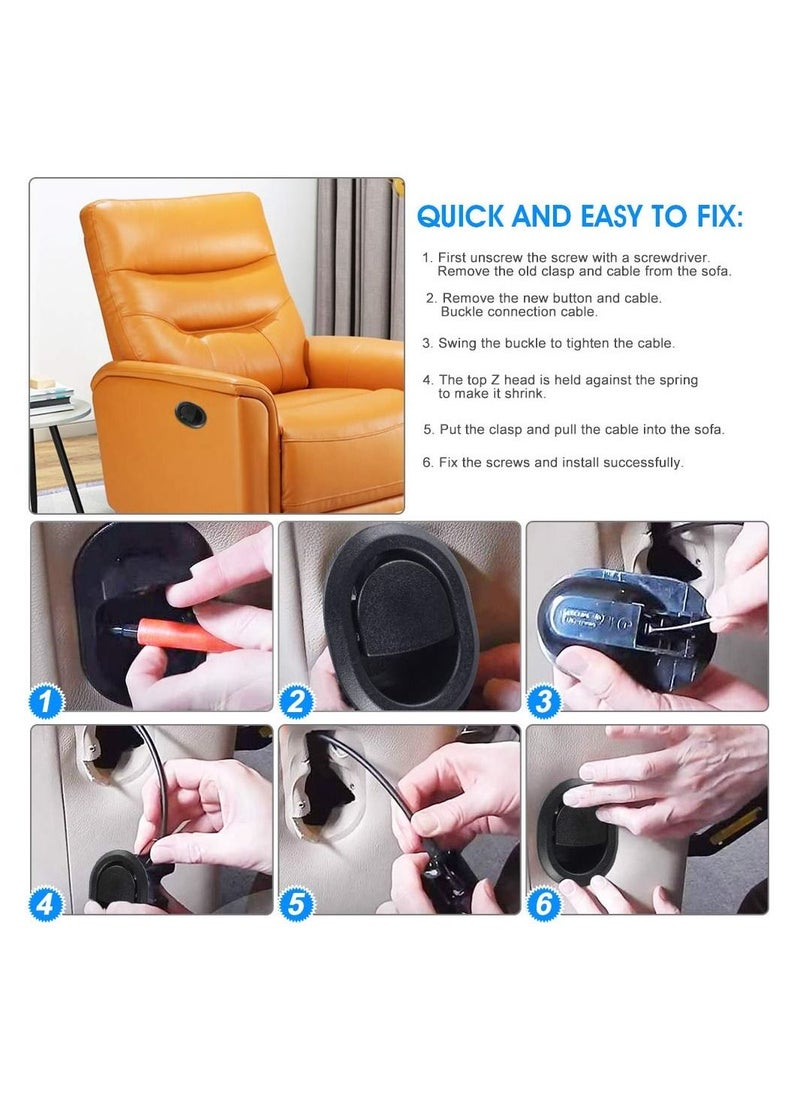 QUICK AND EASY TO FIX:

1. First unscrew the screw with a screwdriver. Remove the old clasp and cable from the sofa.

2. Remove the new button and cable. Buckle connection cable.

3. Swing the buckle to tighten the cable.

4. The top Z head is held against the spring to make it shrink.

5. Put the clasp and pull the cable into the sofa.

6. Fix the screws and install successfully.

1

2

3

4

5

6