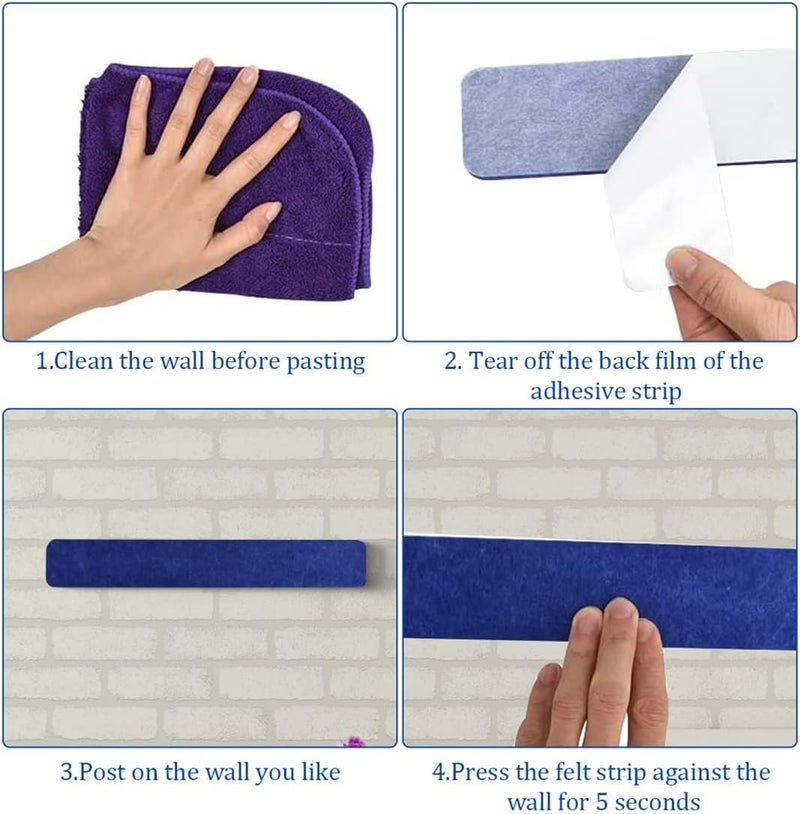 1.Clean the wall before pasting

2. Tear off the back film of the adhesive strip

3.Post on the wall you like

4.Press the felt strip against the wall for 5 seconds