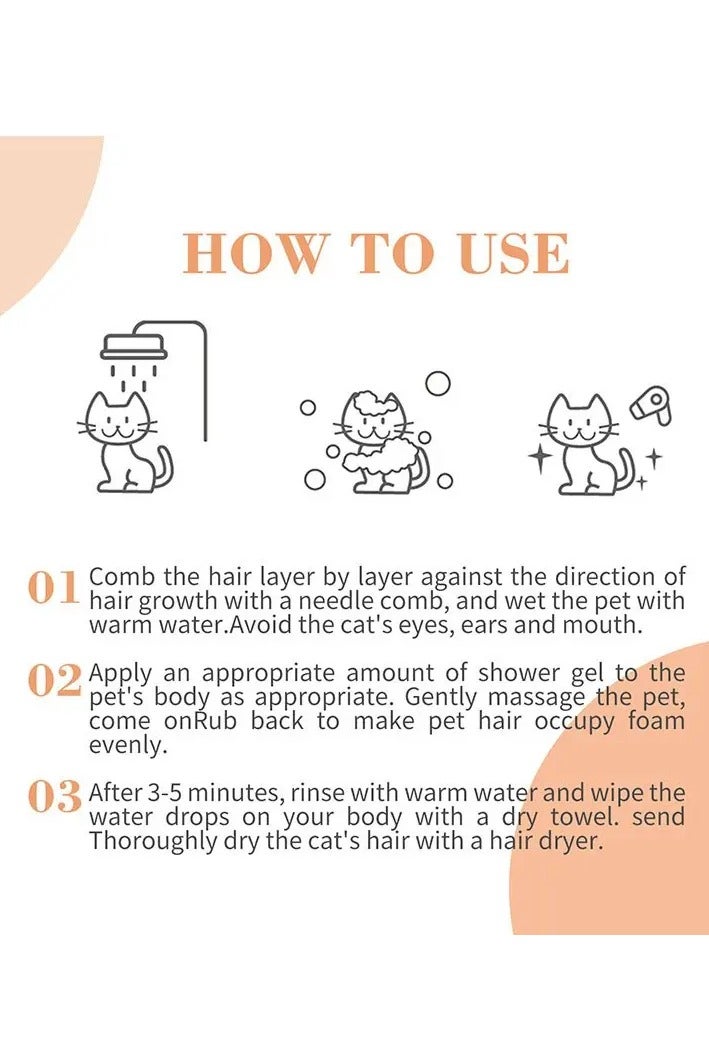 HOW TO USE

01 Comb the hair layer by layer against the direction of hair growth with a needle comb, and wet the pet with warm water.Avoid the cat's eyes, ears and mouth.

02 Apply an appropriate amount of shower gel to the pet's body as appropriate. Gently massage the pet, come onRub back to make pet hair occupy foam evenly.

03 After 3-5 minutes, rinse with warm water and wipe the water drops on your body with a dry towel. send Thoroughly dry the cat's hair with a hair dryer.