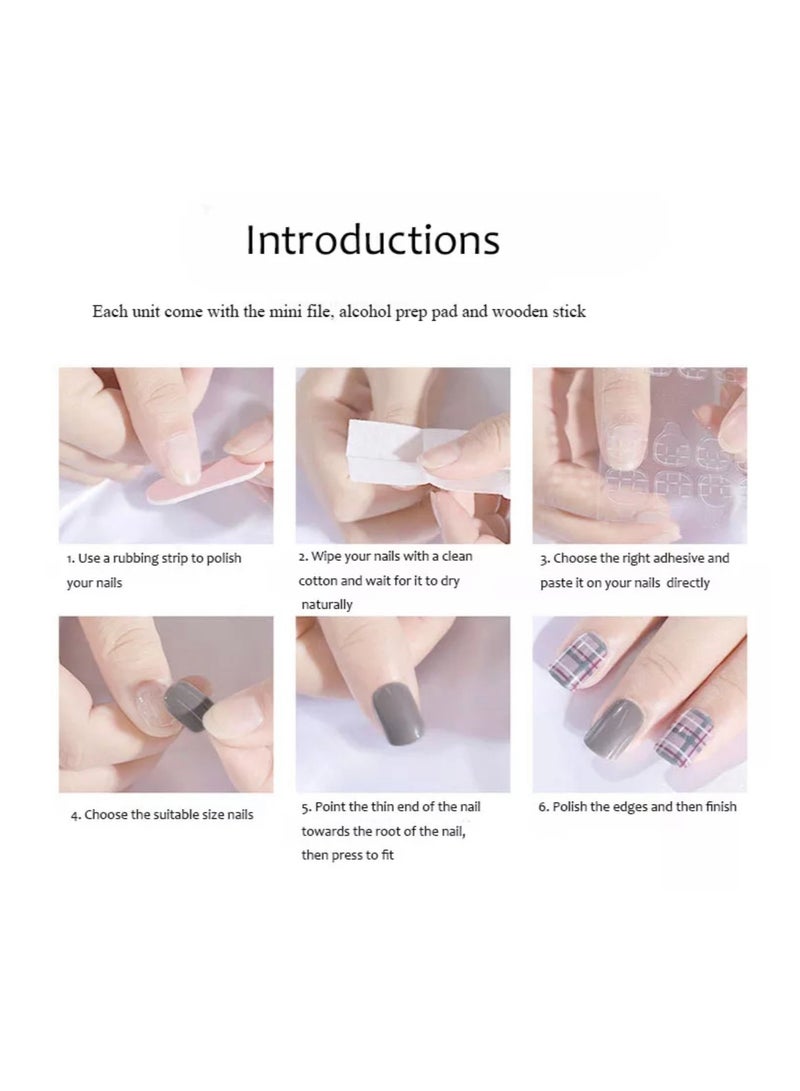 Introductions

Each unit come with the mini file, alcohol prep pad and wooden stick

1. Use a rubbing strip to polish your nails

2. Wipe your nails with a clean cotton and wait for it to dry naturally

3. Choose the right adhesive and paste it on your nails directly

4. Choose the suitable size nails

5. Point the thin end of the nail towards the root of the nail, then press to fit

6. Polish the edges and then finish