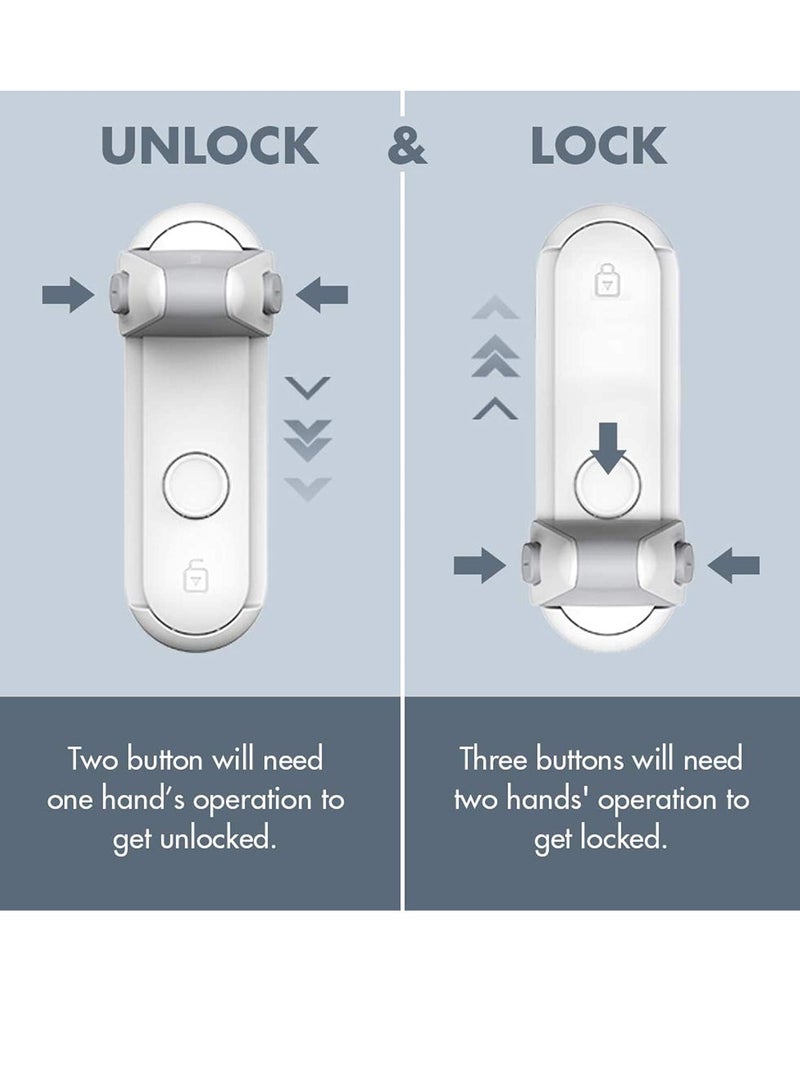 UNLOCK & LOCK

Two button will need one hand's operation to get unlocked.

Three buttons will need two hands' operation to get locked.