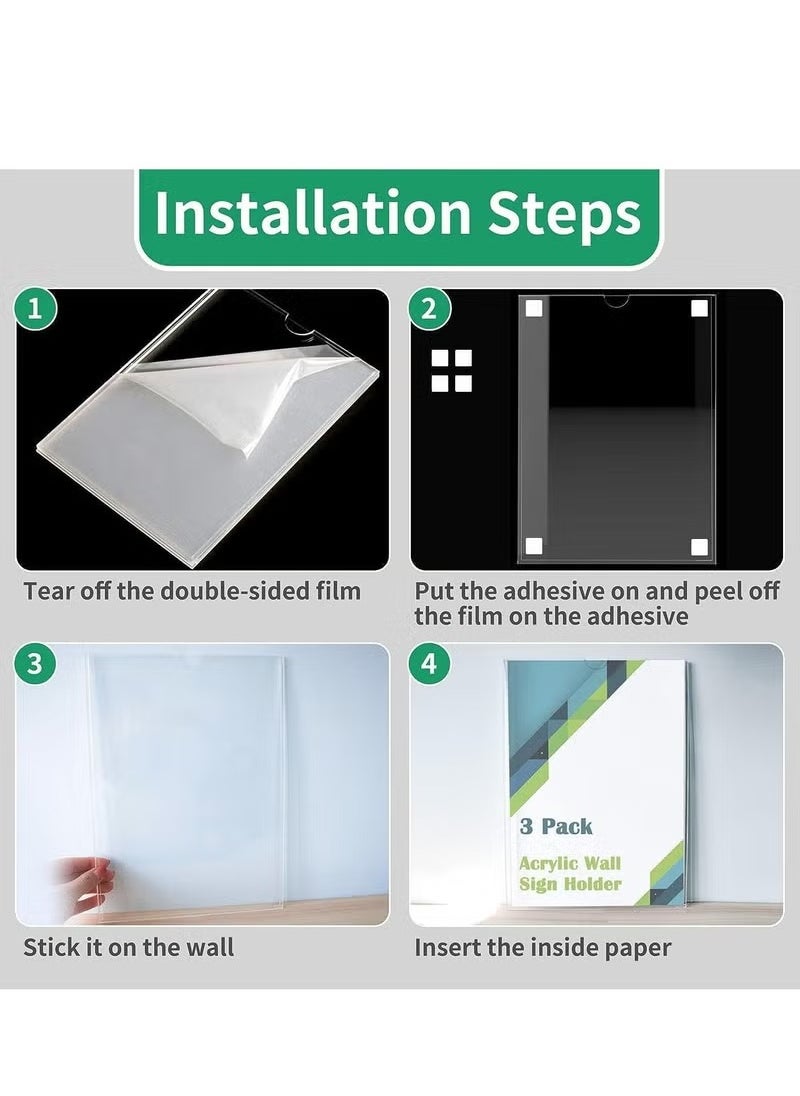 Installation Steps

1

Tear off the double-sided film

2

Put the adhesive on and peel off the film on the adhesive

3

Stick it on the wall

4

3 Pack
Acrylic Wall Sign Holder

Insert the inside paper