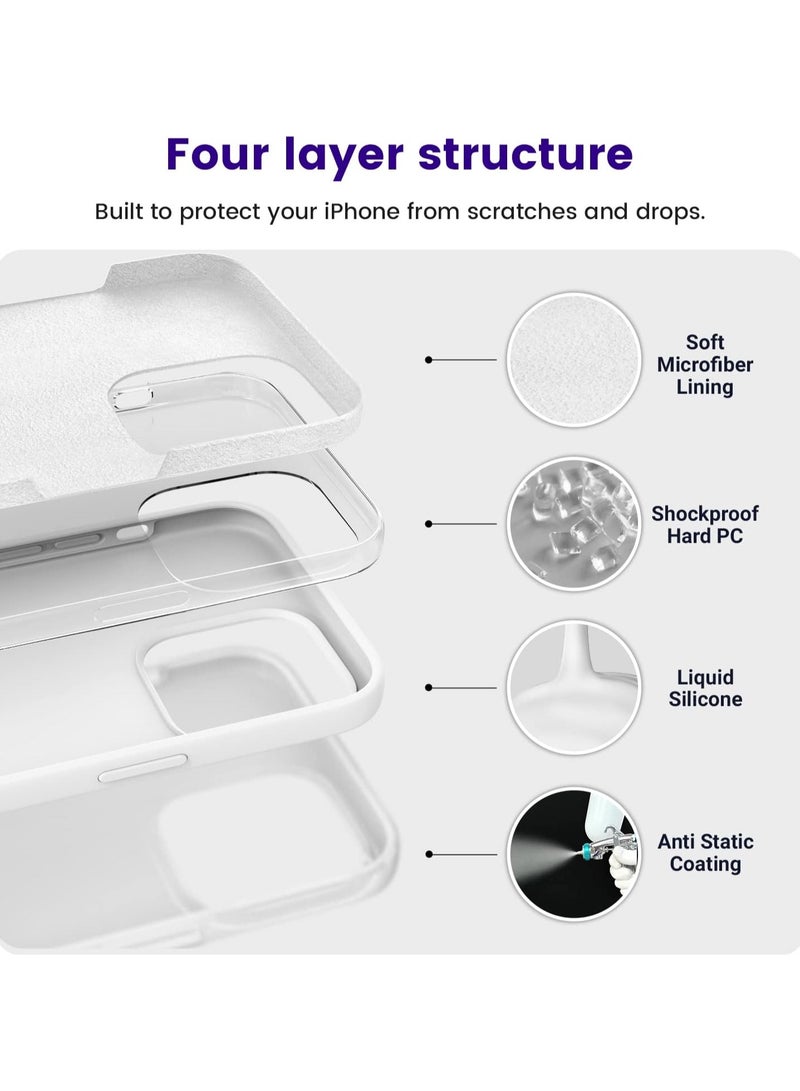 Four layer structure

Built to protect your iPhone from scratches and drops.

Soft Microfiber Lining

Shockproof Hard PC

Liquid Silicone

Anti Static Coating