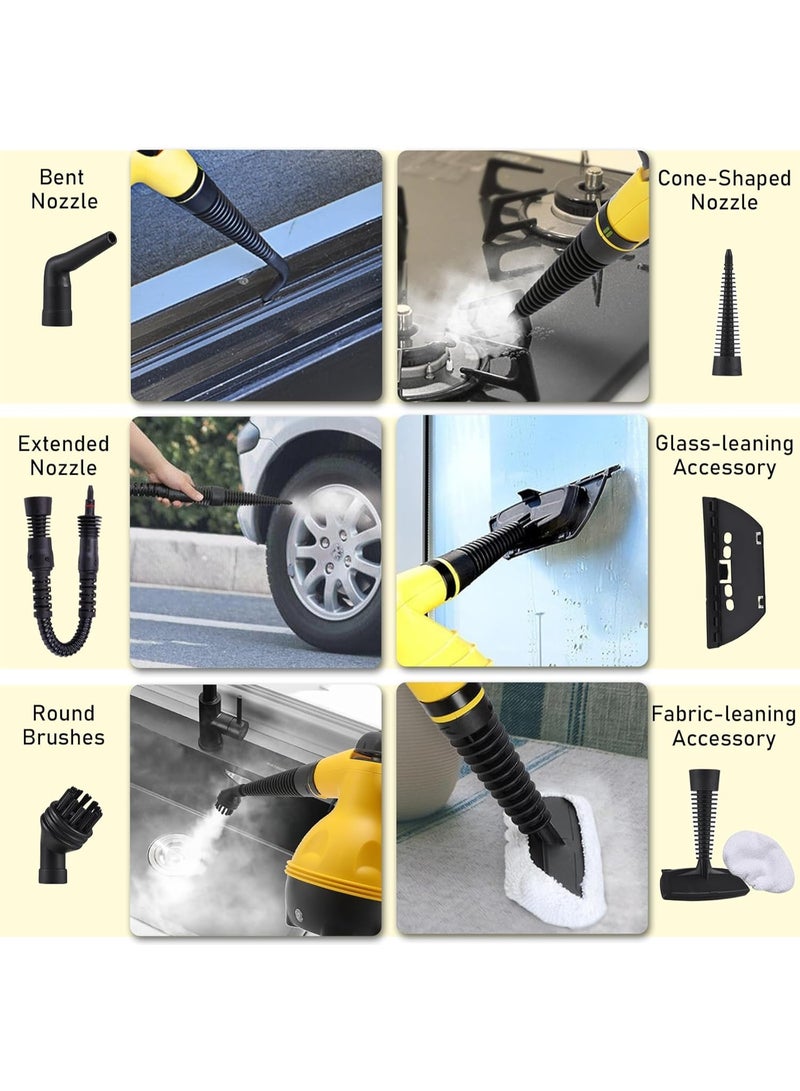 Bent Nozzle

Cone-Shaped Nozzle

Extended Nozzle

Glass-leaning Accessory

Round Brushes

Fabric-leaning Accessory