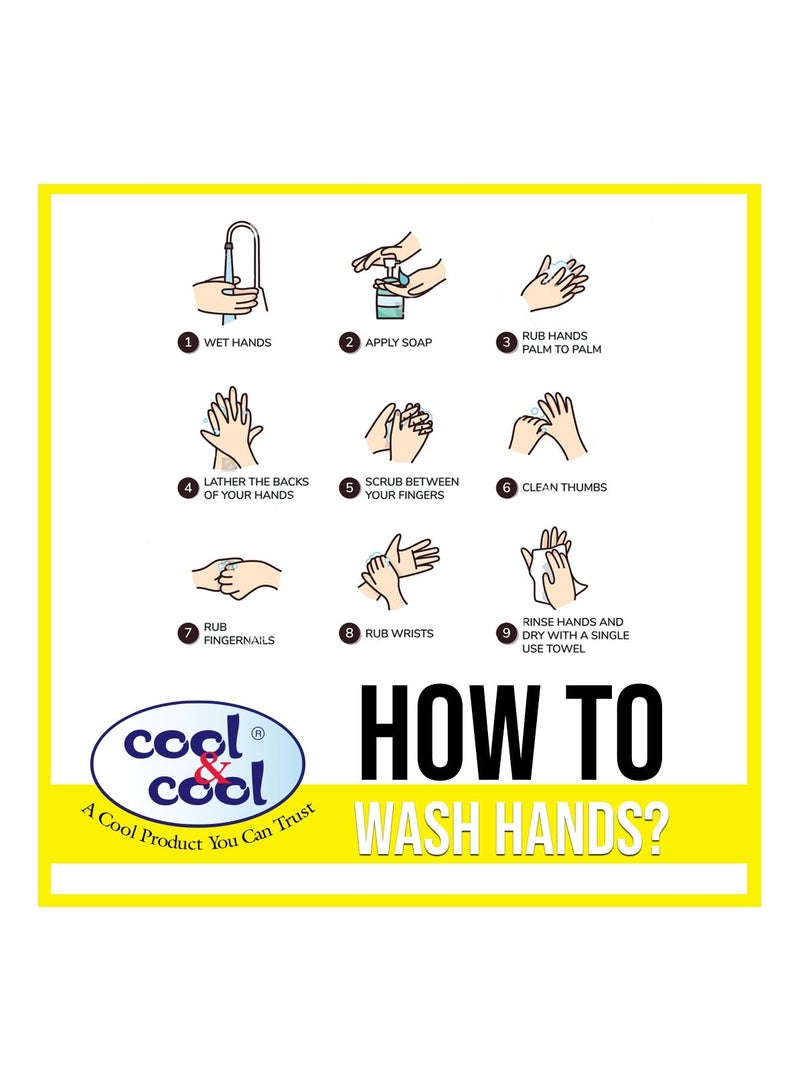 1 WET HANDS

2 APPLY SOAP

3 RUB HANDS PALM TO PALM

4 LATHER THE BACKS OF YOUR HANDS

5 SCRUB BETWEEN YOUR FINGERS

6 CLEAN THUMBS

7 RUB FINGERNAILS

8 RUB WRISTS

9 RINSE HANDS AND DRY WITH A SINGLE USE TOWEL

cool & cool ®
A Cool Product You Can Trust

HOW TO
WASH HANDS?