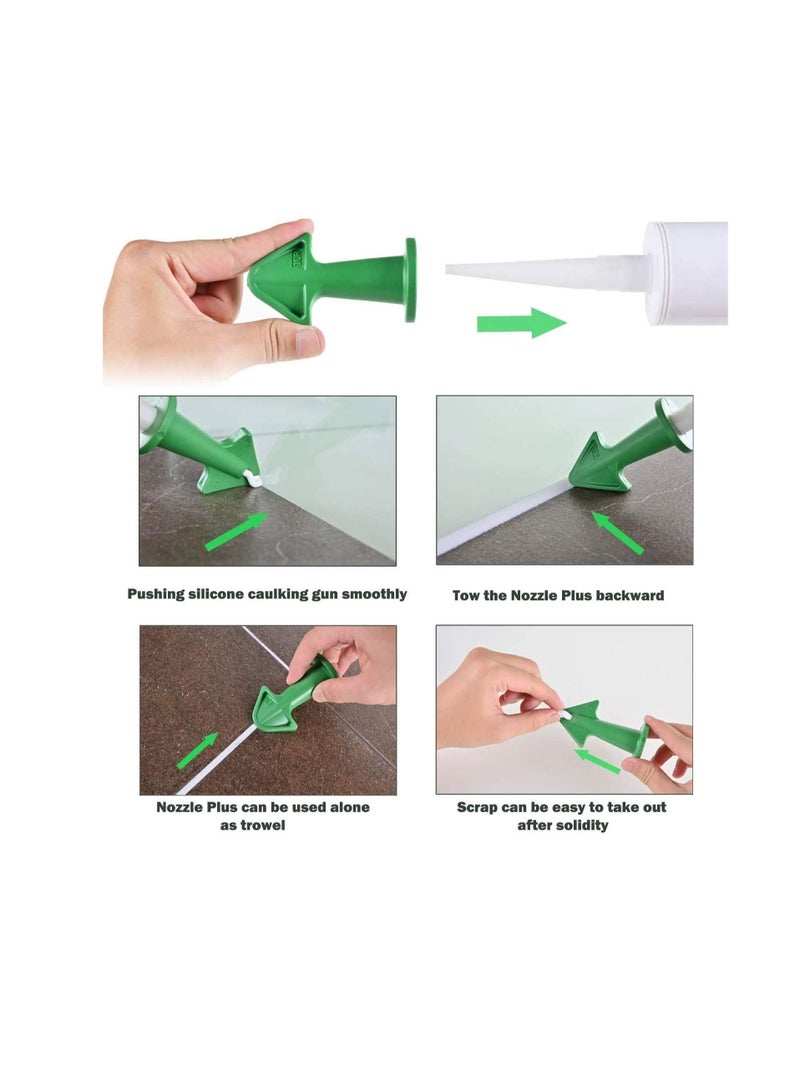 Pushing silicone caulking gun smoothly

Tow the Nozzle Plus backward

Nozzle Plus can be used alone as trowel

Scrap can be easy to take out after solidity