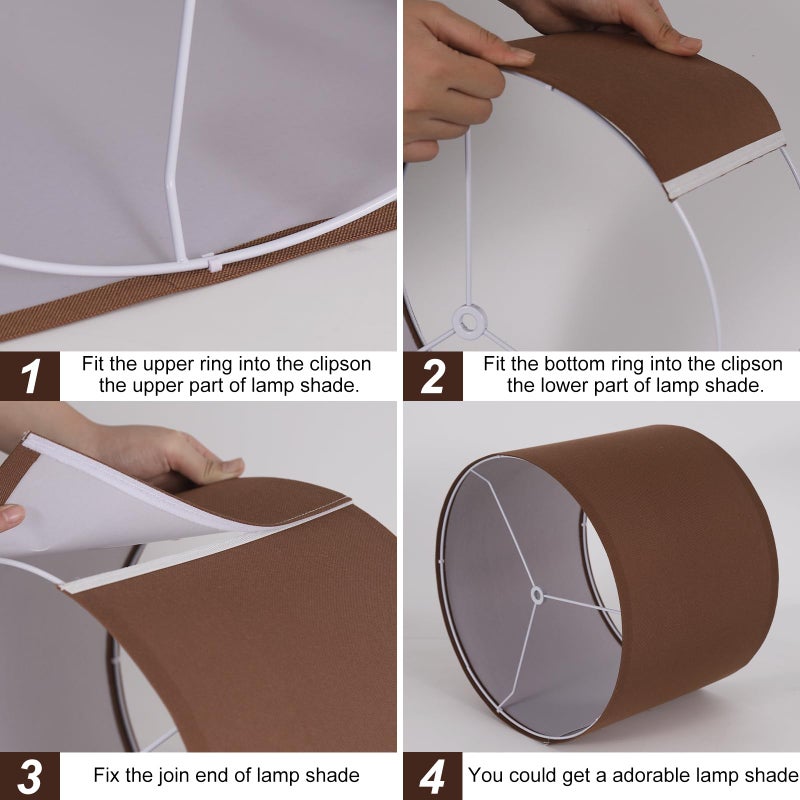 1 Fit the upper ring into the clipson the upper part of lamp shade.

2 Fit the bottom ring into the clipson the lower part of lamp shade.

3 Fix the join end of lamp shade

4 You could get a adorable lamp shade