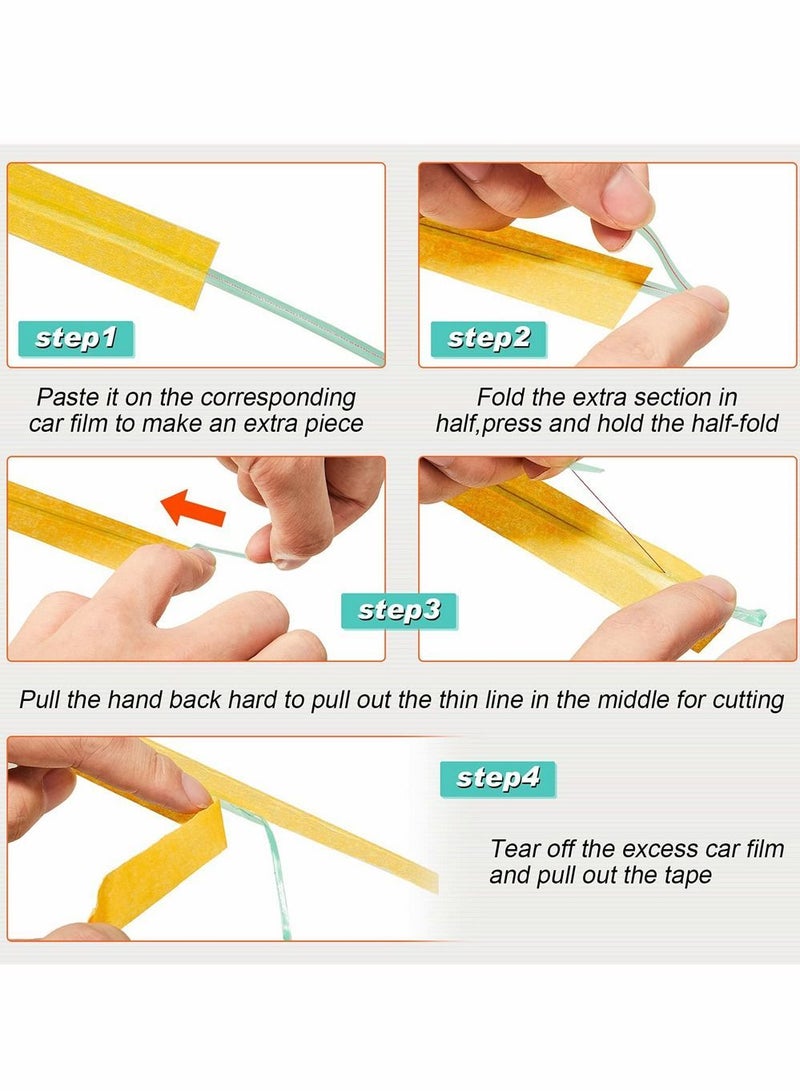 step1

Paste it on the corresponding car film to make an extra piece

step2

Fold the extra section in half,press and hold the half-fold

step3

Pull the hand back hard to pull out the thin line in the middle for cutting

step4

Tear off the excess car film and pull out the tape