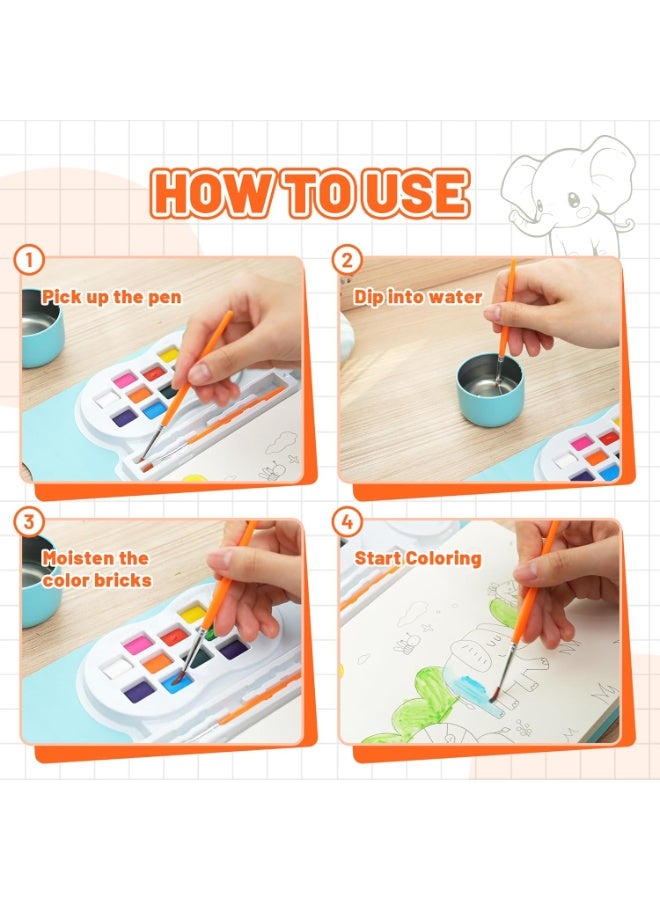 HOW TO USE

1
Pick up the pen

2
Dip into water

3
Moisten the color bricks

4
Start Coloring