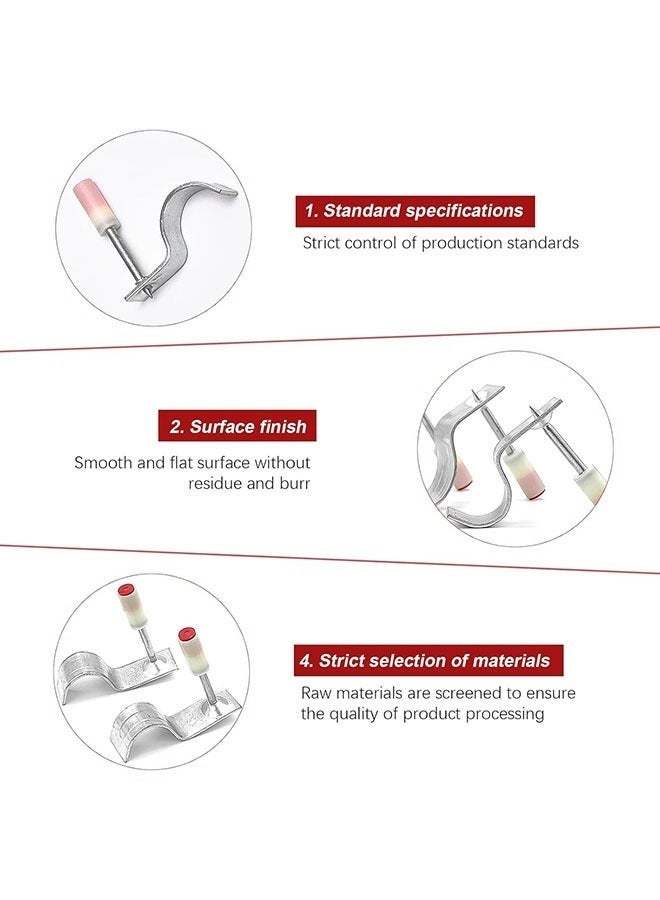 1. Standard specifications

Strict control of production standards

2. Surface finish

Smooth and flat surface without residue and burr

4. Strict selection of materials

Raw materials are screened to ensure the quality of product processing