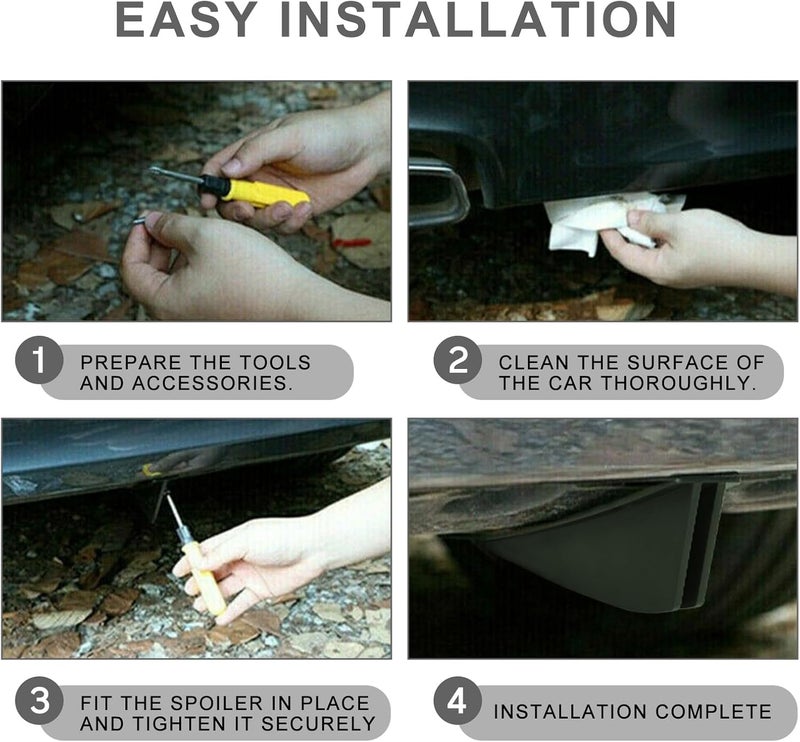 EASY INSTALLATION

1 PREPARE THE TOOLS AND ACCESSORIES.

2 CLEAN THE SURFACE OF THE CAR THOROUGHLY.

3 FIT THE SPOILER IN PLACE AND TIGHTEN IT SECURELY

4 INSTALLATION COMPLETE