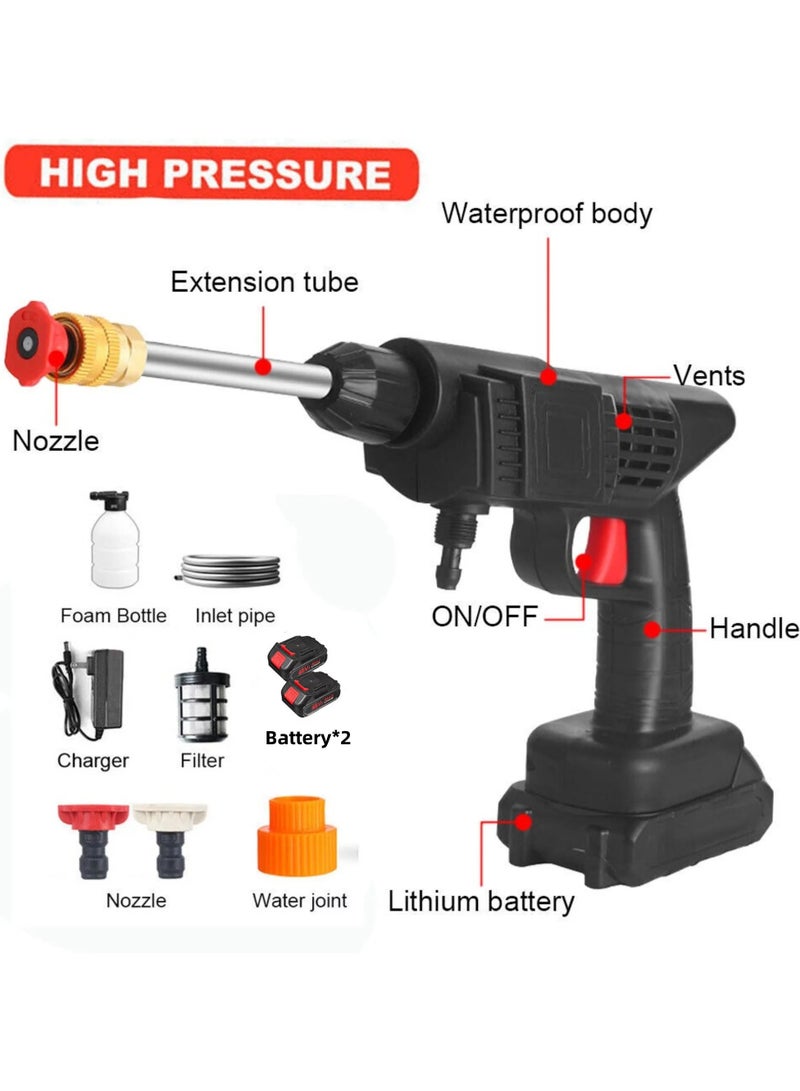 HIGH PRESSURE

Waterproof body

Extension tube

Vents

Nozzle

Foam Bottle

Inlet pipe

ON/OFF

Handle

Charger

Filter

Battery*2

Nozzle

Water joint

Lithium battery