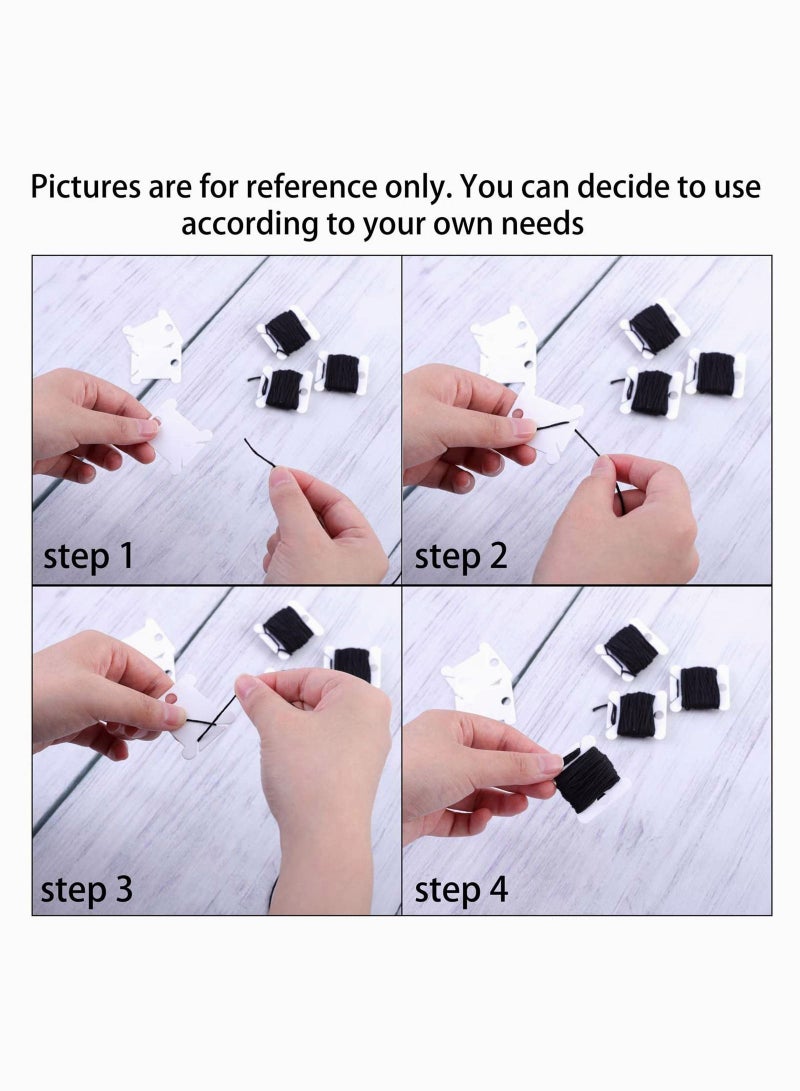 Pictures are for reference only. You can decide to use according to your own needs

step 1

step 2

step 3

step 4