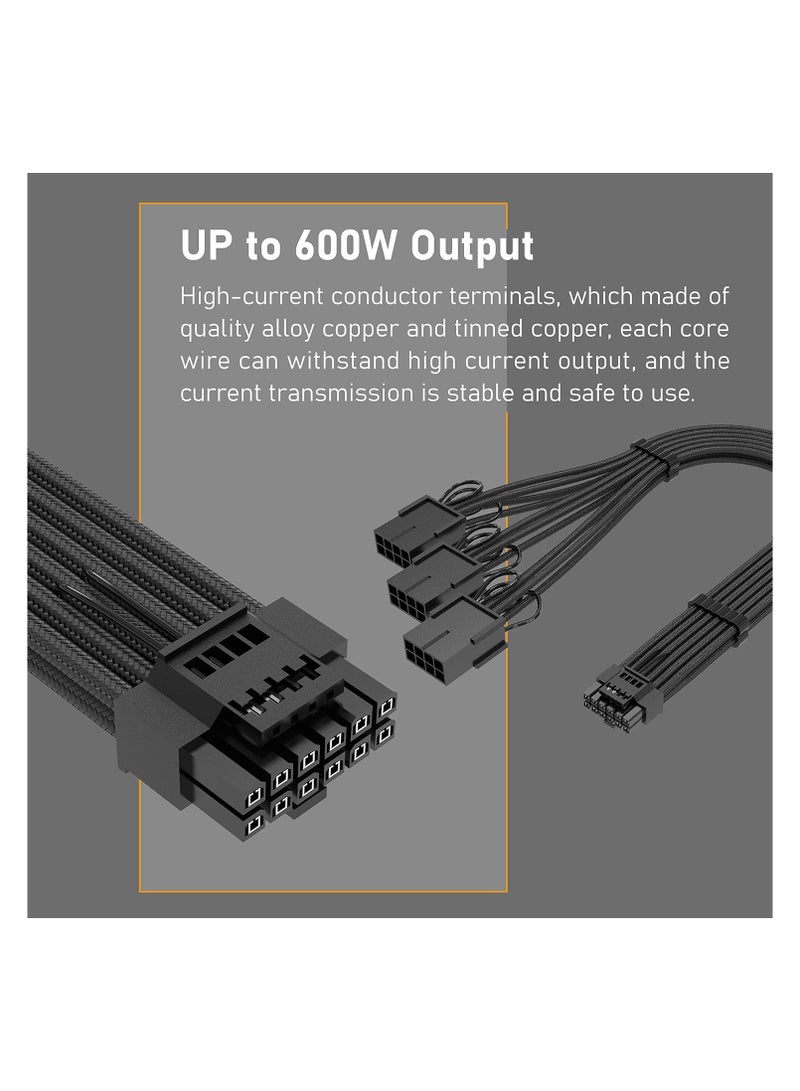 UP to 600W Output

High-current conductor terminals, which made of quality alloy copper and tinned copper, each core wire can withstand high current output, and the current transmission is stable and safe to use.