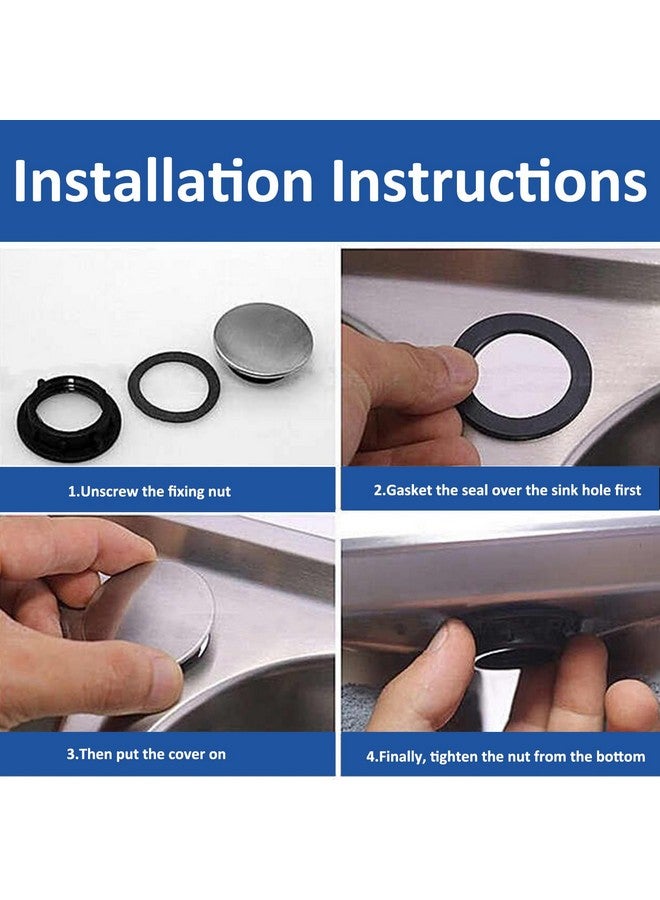 Installation Instructions

1.Unscrew the fixing nut

2.Gasket the seal over the sink hole first

3.Then put the cover on

4.Finally, tighten the nut from the bottom