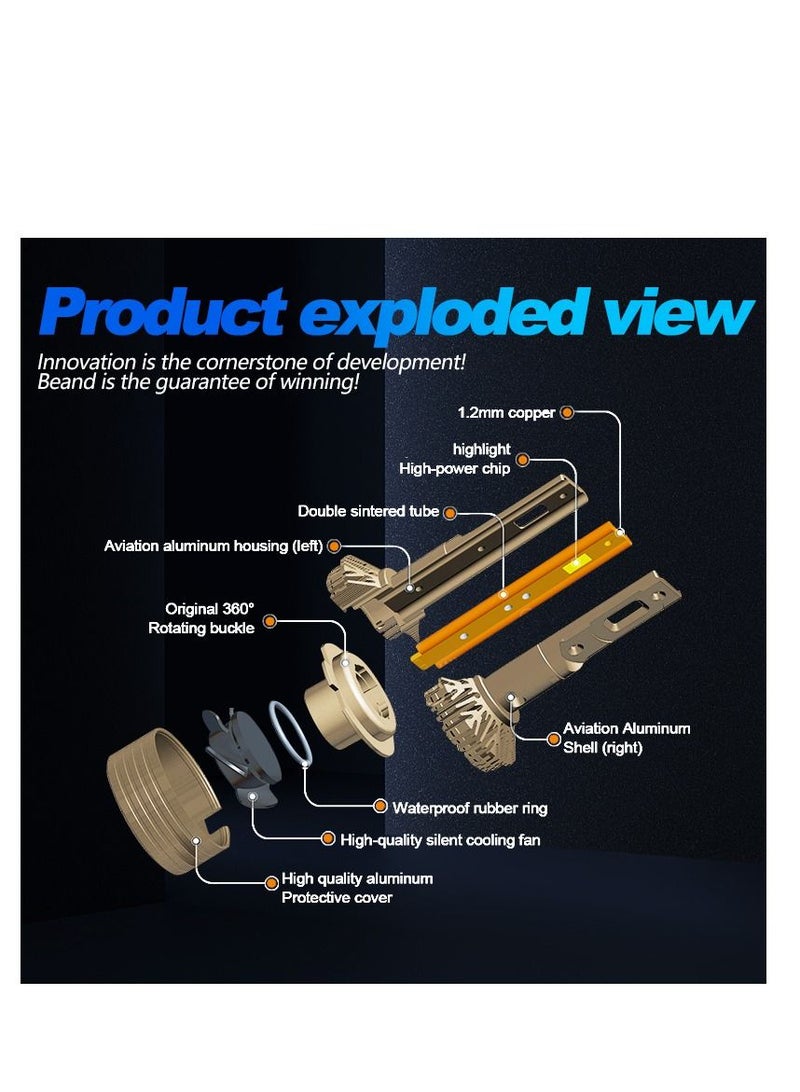 Product exploded view

Innovation is the cornerstone of development!
Beand is the guarantee of winning!

1.2mm copper

highlight
High-power chip

Double sintered tube

Aviation aluminum housing (left)

Original 360°
Rotating buckle

Aviation Aluminum
Shell (right)

Waterproof rubber ring

High-quality silent cooling fan

High quality aluminum
Protective cover