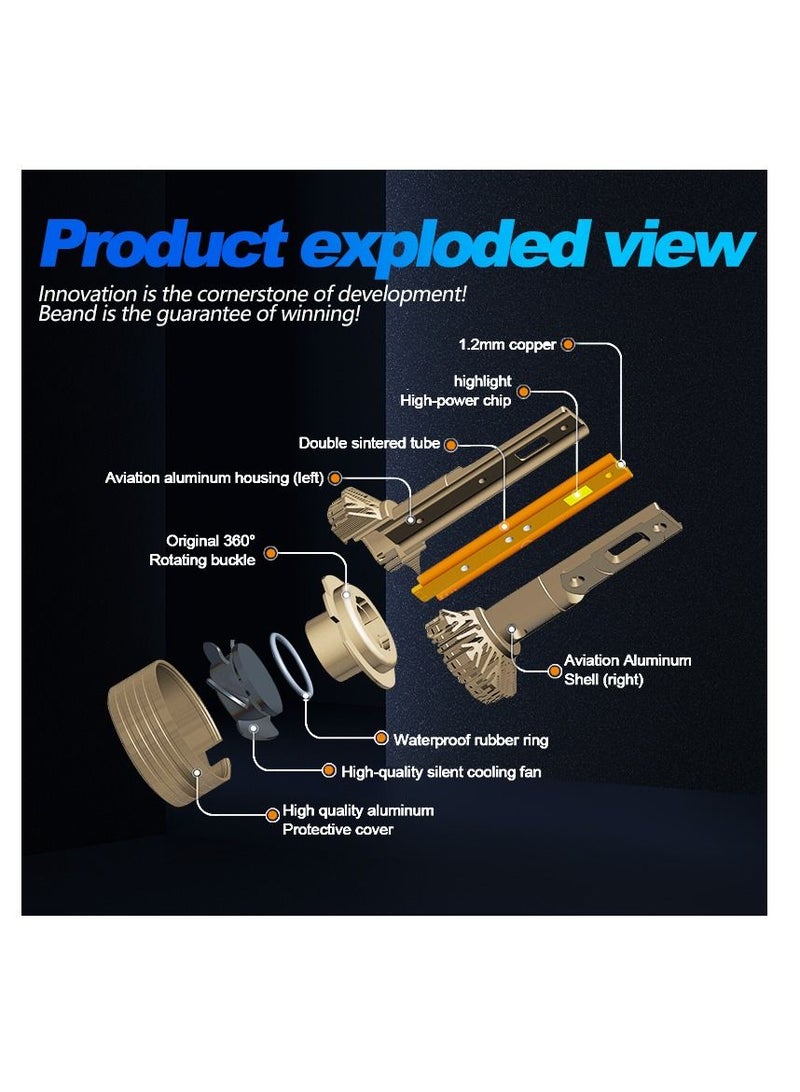 Product exploded view

Innovation is the cornerstone of development!
Beand is the guarantee of winning!

1.2mm copper

highlight
High-power chip

Double sintered tube

Aviation aluminum housing (left)

Original 360°
Rotating buckle

Aviation Aluminum
Shell (right)

Waterproof rubber ring

High-quality silent cooling fan

High quality aluminum
Protective cover