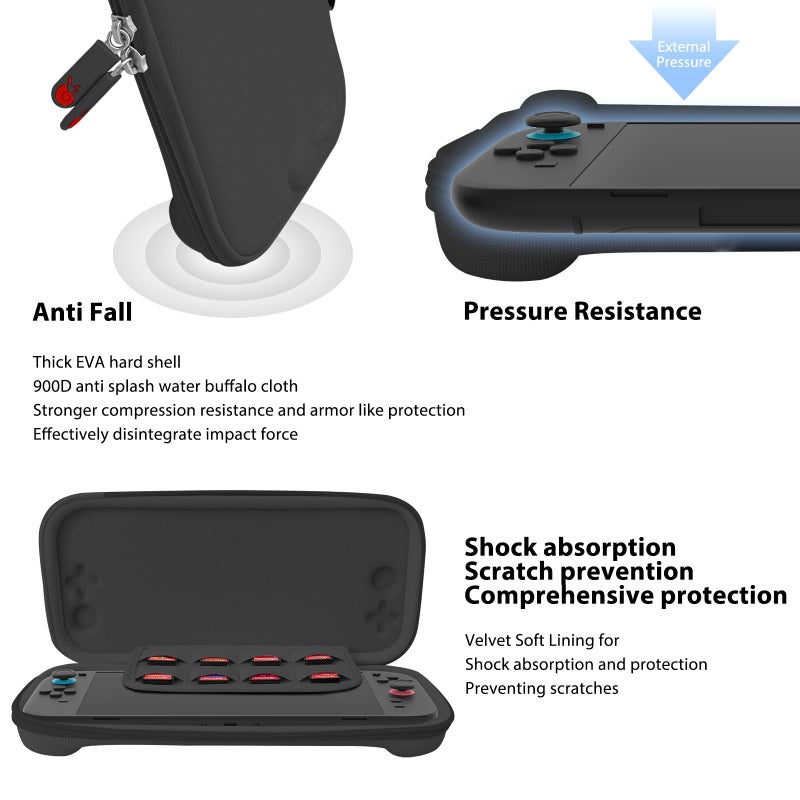 External Pressure

Anti Fall

Pressure Resistance

Thick EVA hard shell
900D anti splash water buffalo cloth
Stronger compression resistance and armor like protection
Effectively disintegrate impact force

Shock absorption
Scratch prevention
Comprehensive protection

Velvet Soft Lining for
Shock absorption and protection
Preventing scratches