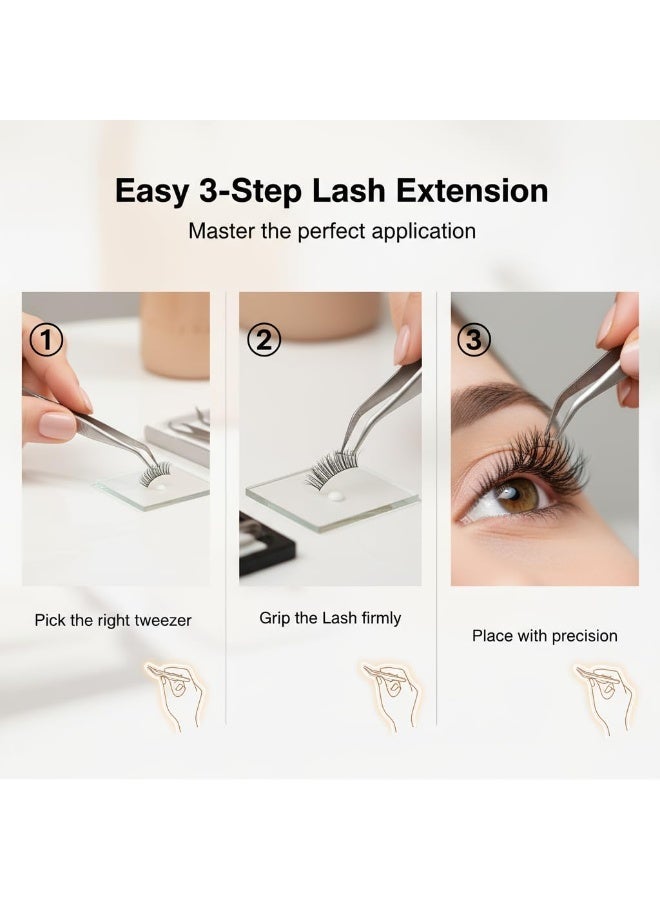 Easy 3-Step Lash Extension

Master the perfect application

①

Pick the right tweezer

②

Grip the Lash firmly

③

Place with precision