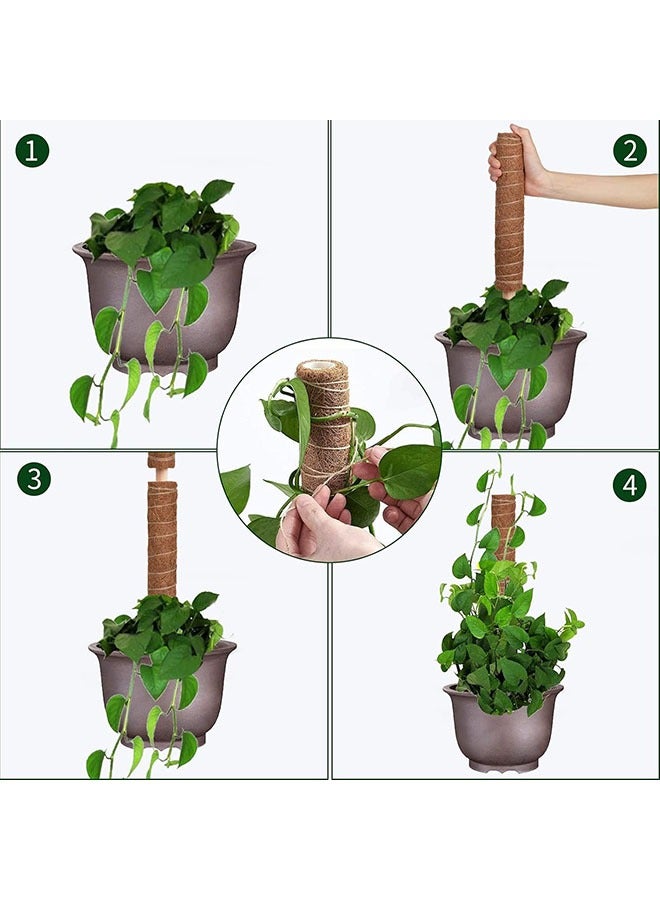 1

2

3

4