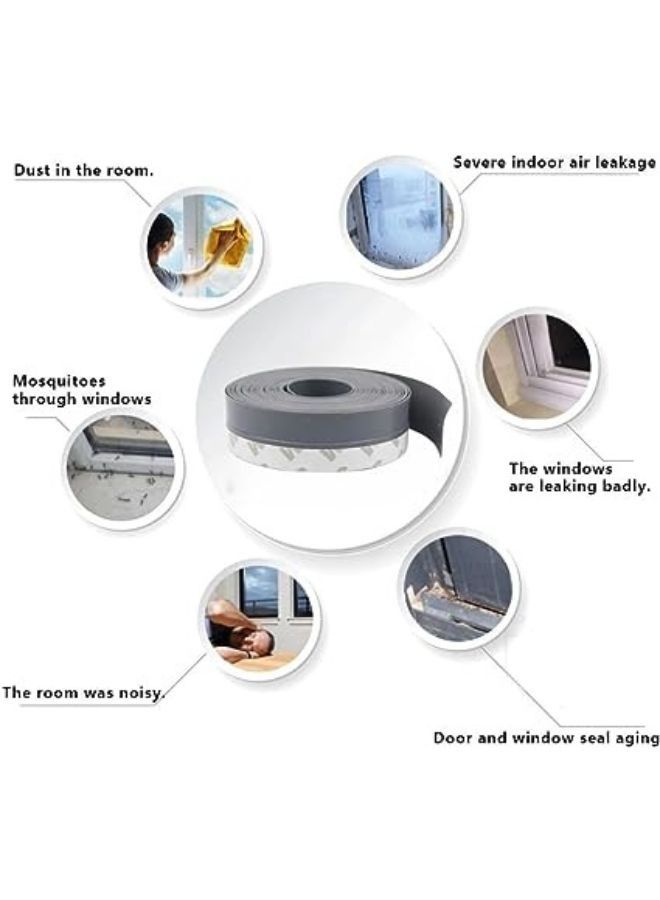 Dust in the room.

Severe indoor air leakage

Mosquitoes through windows

The windows are leaking badly.

The room was noisy.

Door and window seal aging