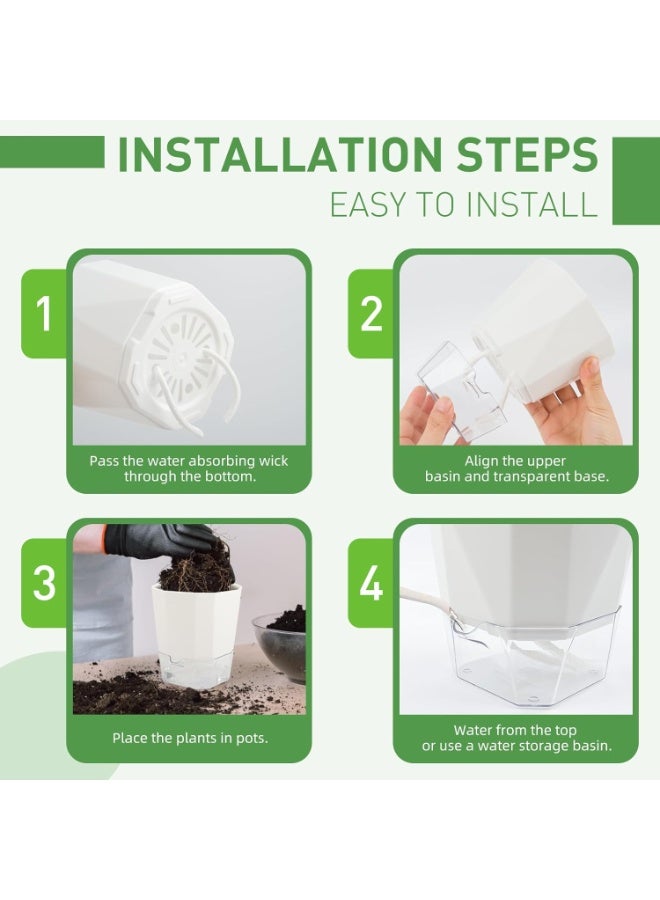 INSTALLATION STEPS
EASY TO INSTALL

1
Pass the water absorbing wick through the bottom.

2
Align the upper basin and transparent base.

3
Place the plants in pots.

4
Water from the top or use a water storage basin.