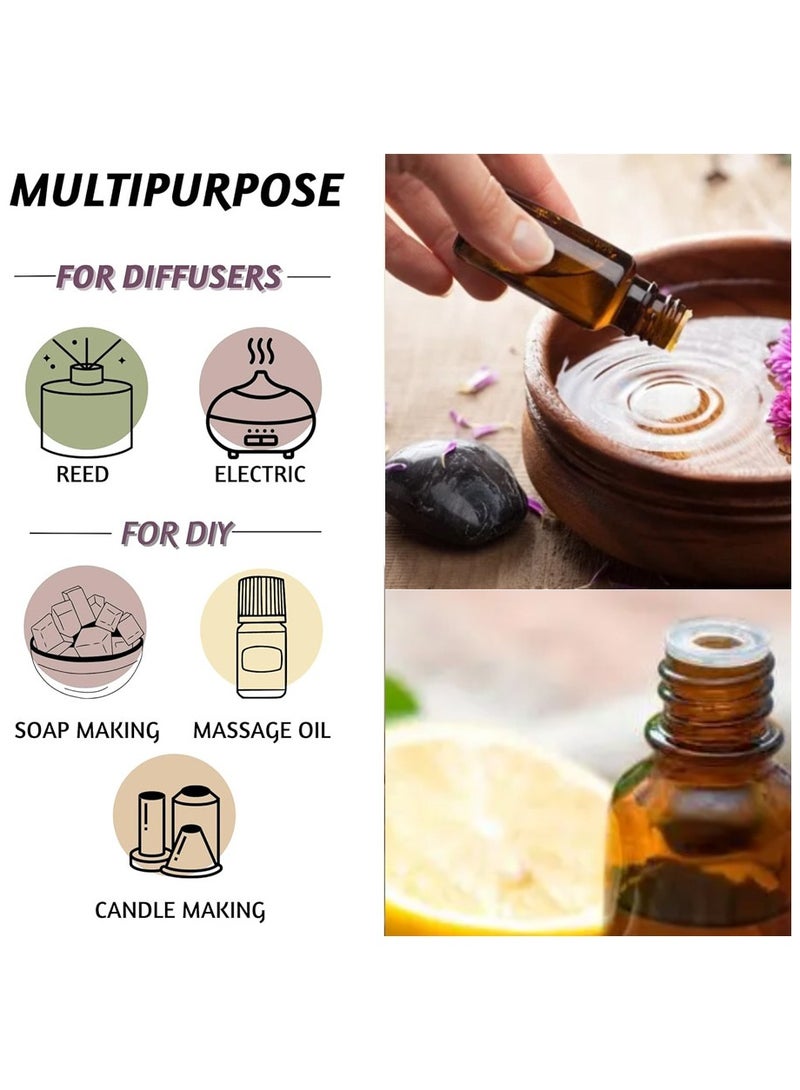 MULTIPURPOSE

FOR DIFFUSERS

REED

ELECTRIC

FOR DIY

SOAP MAKING

MASSAGE OIL

CANDLE MAKING