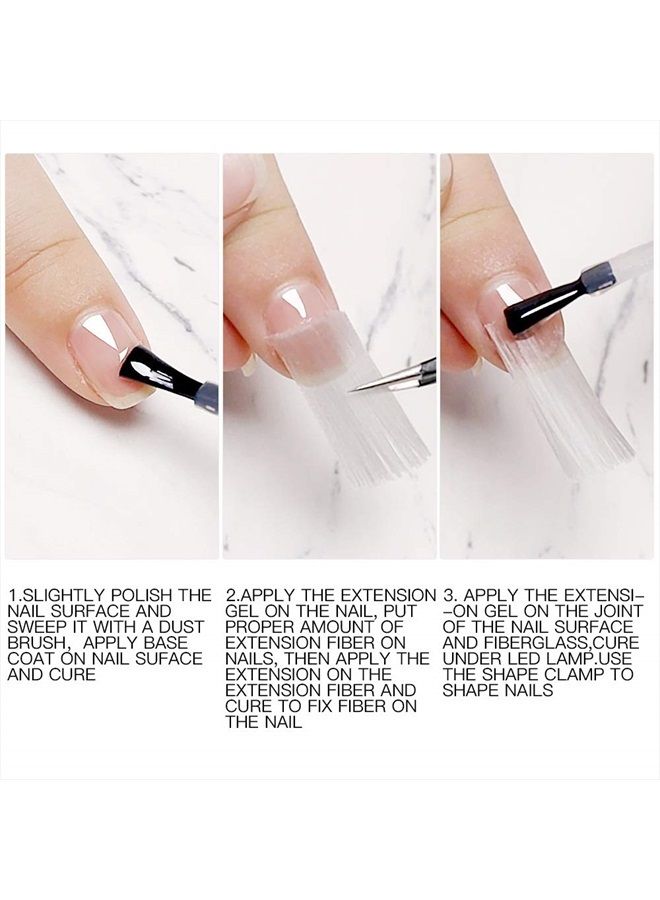 1.SLIGHTLY POLISH THE NAIL SURFACE AND SWEEP IT WITH A DUST BRUSH, APPLY BASE COAT ON NAIL SUFACE AND CURE

2.APPLY THE EXTENSION GEL ON THE NAIL, PUT PROPER AMOUNT OF EXTENSION FIBER ON NAILS, THEN APPLY THE EXTENSION ON THE EXTENSION FIBER AND CURE TO FIX FIBER ON THE NAIL

3. APPLY THE EXTENSI--ON GEL ON THE JOINT OF THE NAIL SURFACE AND FIBERGLASS,CURE UNDER LED LAMP.USE THE SHAPE CLAMP TO SHAPE NAILS