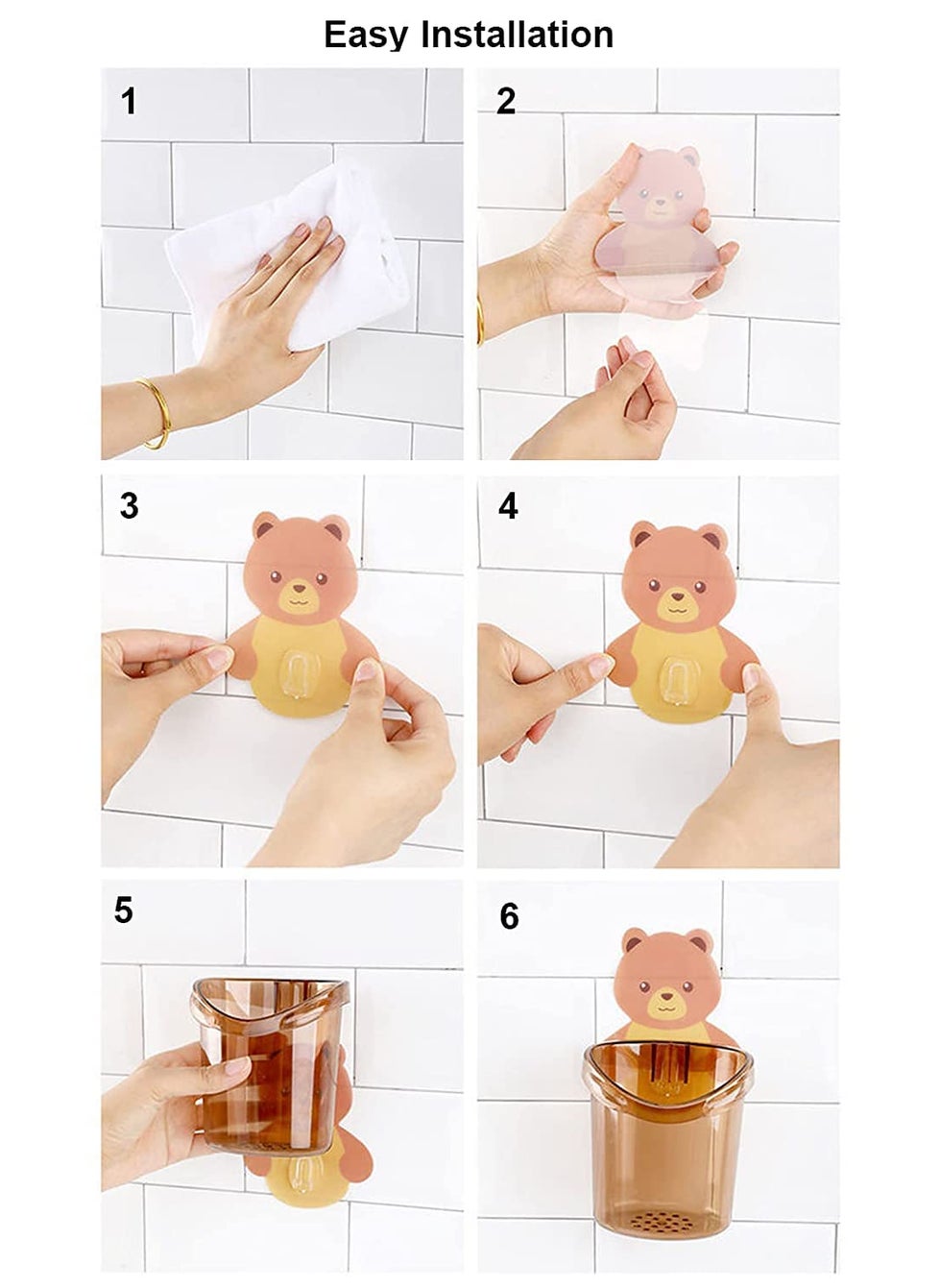 Easy Installation

1

2

3

4

5

6