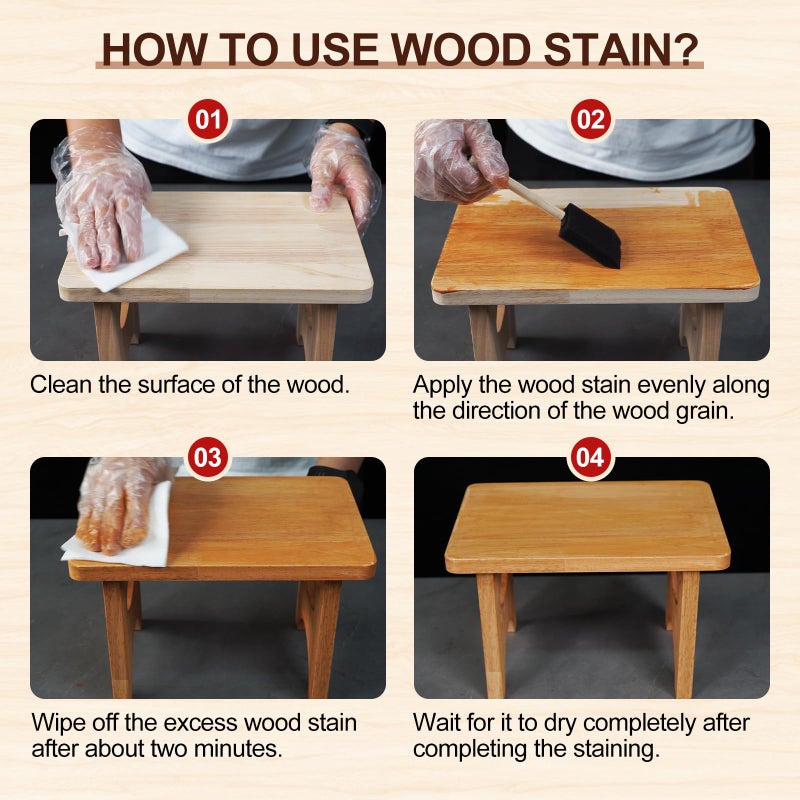 HOW TO USE WOOD STAIN?

01

Clean the surface of the wood.

02

Apply the wood stain evenly along the direction of the wood grain.

03

Wipe off the excess wood stain after about two minutes.

04

Wait for it to dry completely after completing the staining.