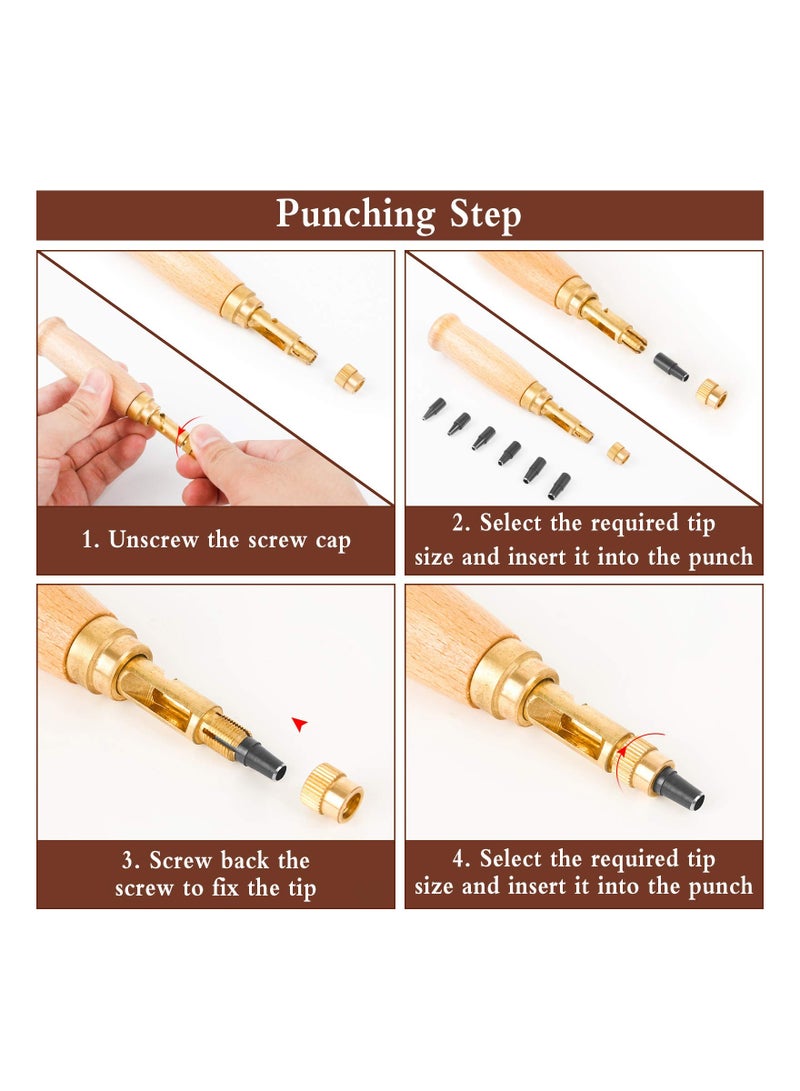 Punching Step

1. Unscrew the screw cap

2. Select the required tip size and insert it into the punch

3. Screw back the screw to fix the tip

4. Select the required tip size and insert it into the punch