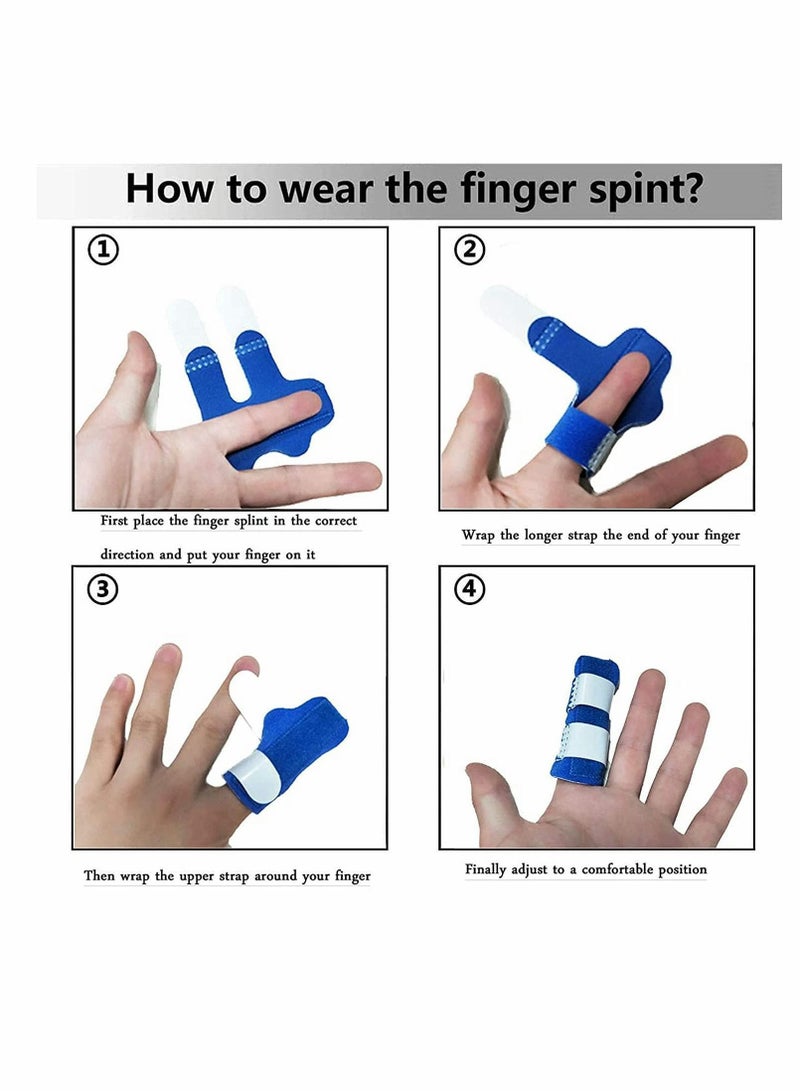 How to wear the finger spint?

①

First place the finger splint in the correct direction and put your finger on it

②

Wrap the longer strap the end of your finger

③

Then wrap the upper strap around your finger

④

Finally adjust to a comfortable position