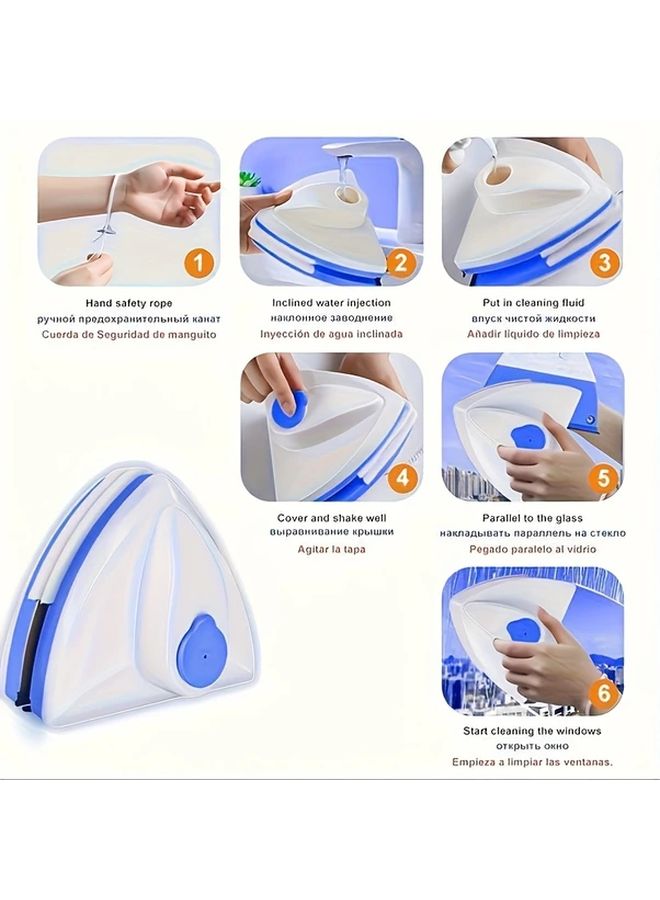 1
Hand safety rope
ручной предохранительный канат
Cuerda de Seguridad de manguito

2
Inclined water injection
наклонное заводнение
Inyección de agua inclinada

3
Put in cleaning fluid
впуск чистой жидкости
Añadir líquido de limpieza

4
Cover and shake well
выравнивание крышки
Agitar la tapa

5
Parallel to the glass
накладывать параллель на стекло
Pegado paralelo al vidrio

6
Start cleaning the windows
открыть окно
Empieza a limpiar las ventanas.