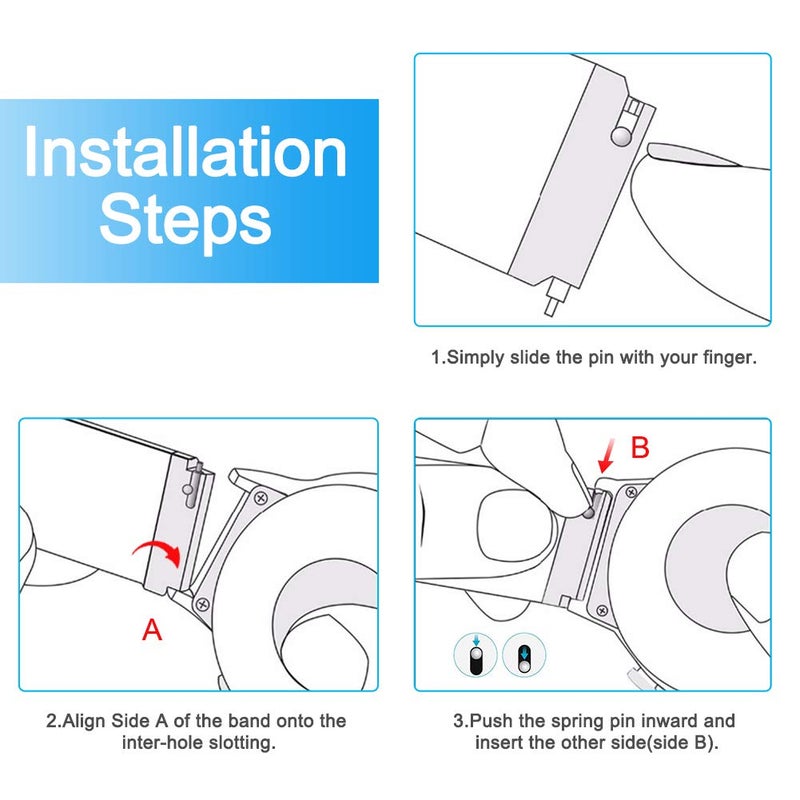 Installation Steps

1.Simply slide the pin with your finger.

A

2.Align Side A of the band onto the inter-hole slotting.

B

3.Push the spring pin inward and insert the other side(side B).