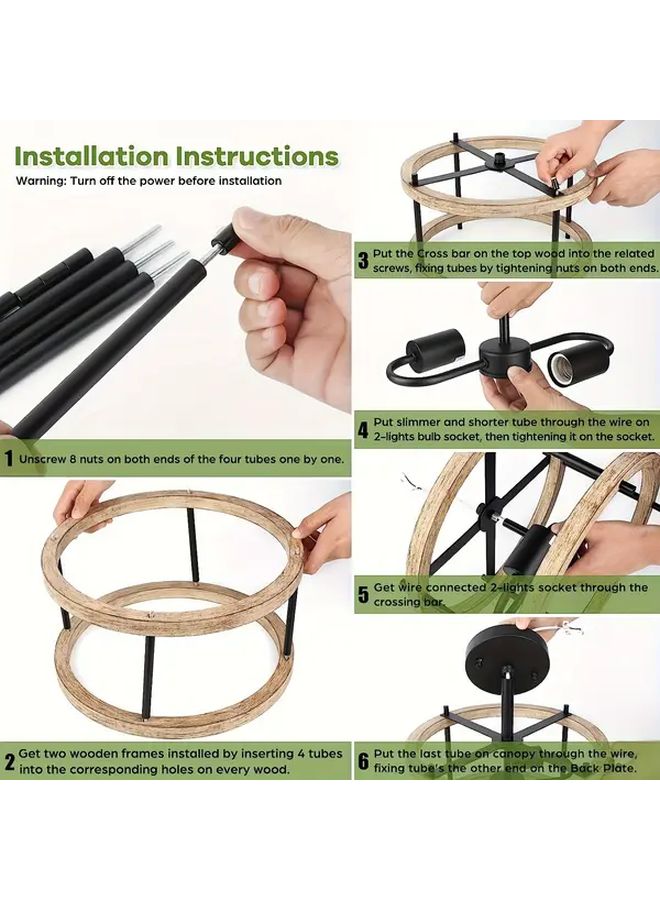 Installation Instructions

Warning: Turn off the power before installation

1 Unscrew 8 nuts on both ends of the four tubes one by one.

2 Get two wooden frames installed by inserting 4 tubes into the corresponding holes on every wood.

3 Put the Cross bar on the top wood into the related screws, fixing tubes by tightening nuts on both ends.

4 Put slimmer and shorter tube through the wire on 2-lights bulb socket, then tightening it on the socket.

5 Get wire connected 2-lights socket through the crossing bar.

6 Put the last tube on canopy through the wire, fixing tube's the other end on the Back Plate.