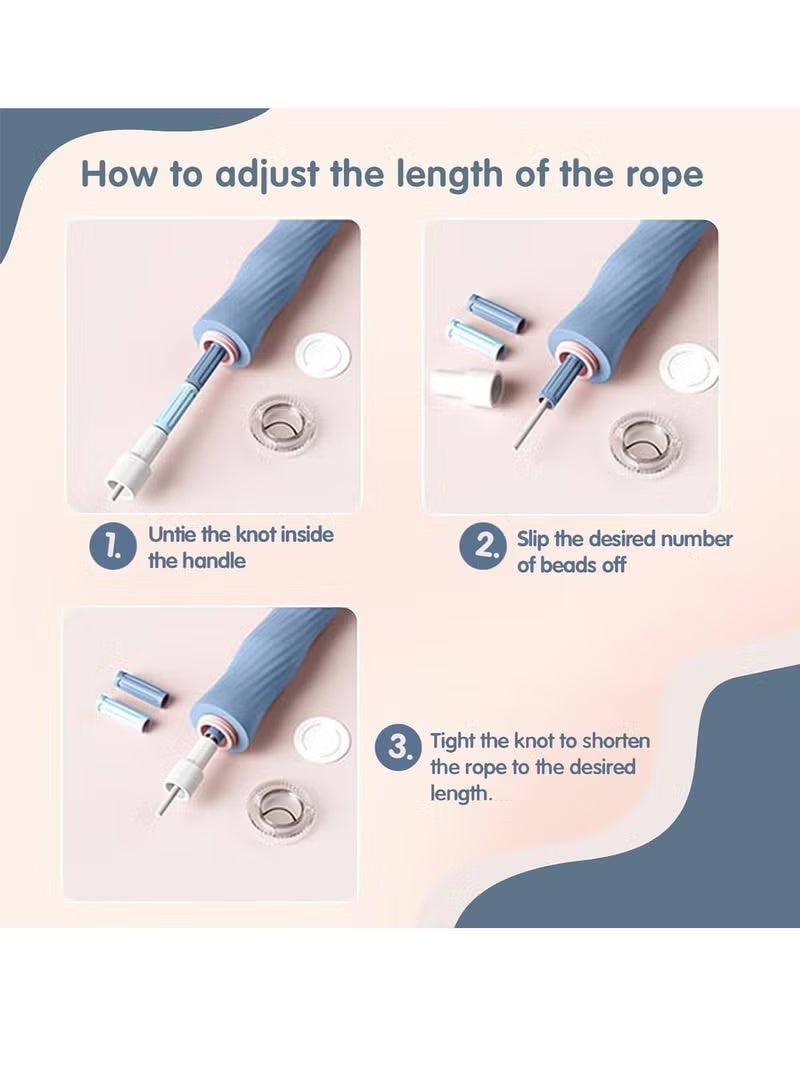 How to adjust the length of the rope

1. Untie the knot inside the handle

2. Slip the desired number of beads off

3. Tight the knot to shorten the rope to the desired length.