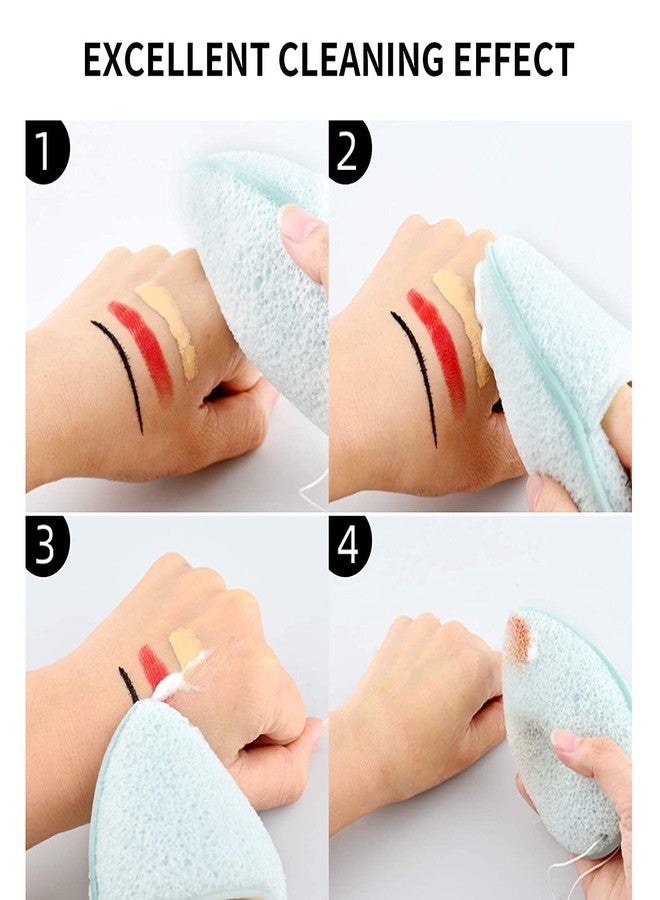 EXCELLENT CLEANING EFFECT

1

2

3

4