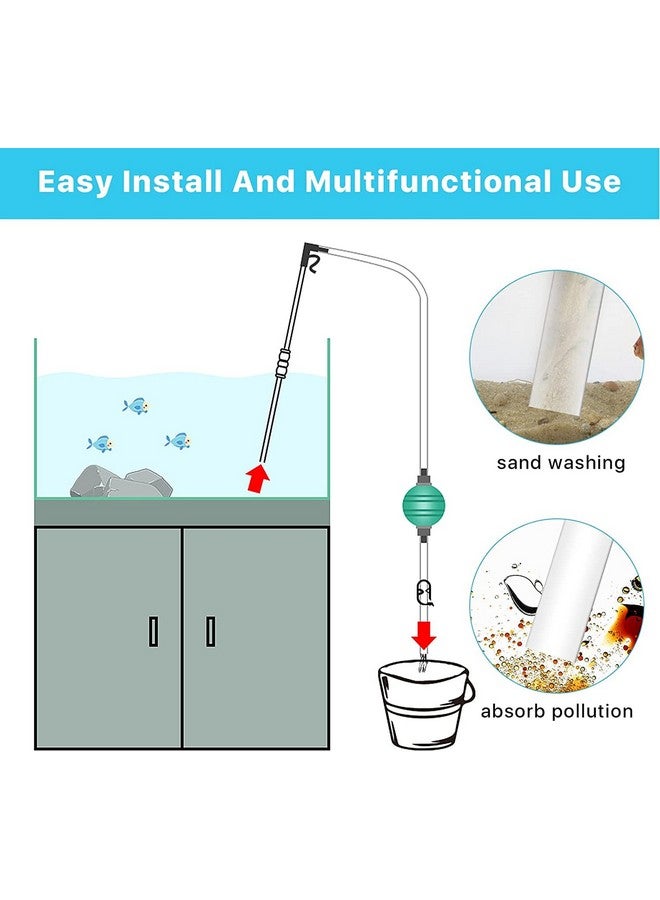 Easy Install And Multifunctional Use

sand washing

absorb pollution