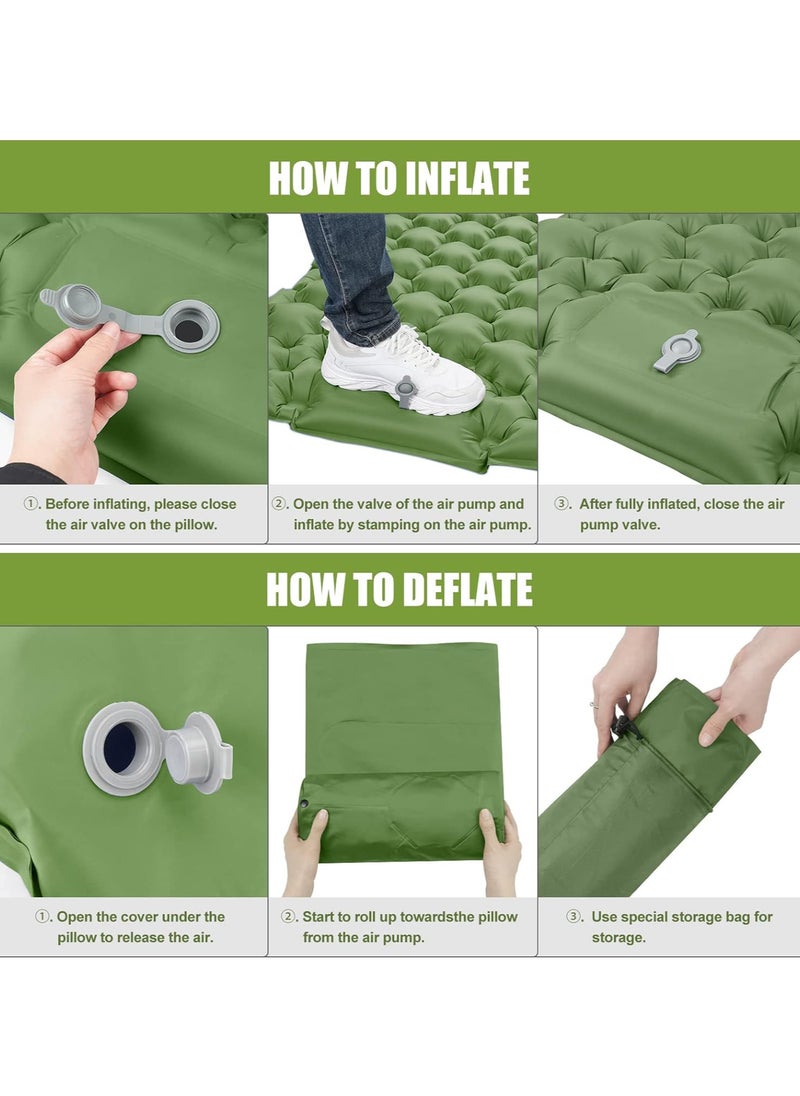 HOW TO INFLATE

①. Before inflating, please close the air valve on the pillow.

②. Open the valve of the air pump and inflate by stamping on the air pump.

③. After fully inflated, close the air pump valve.

HOW TO DEFLATE

①. Open the cover under the pillow to release the air.

②. Start to roll up towardsthe pillow from the air pump.

③. Use special storage bag for storage.