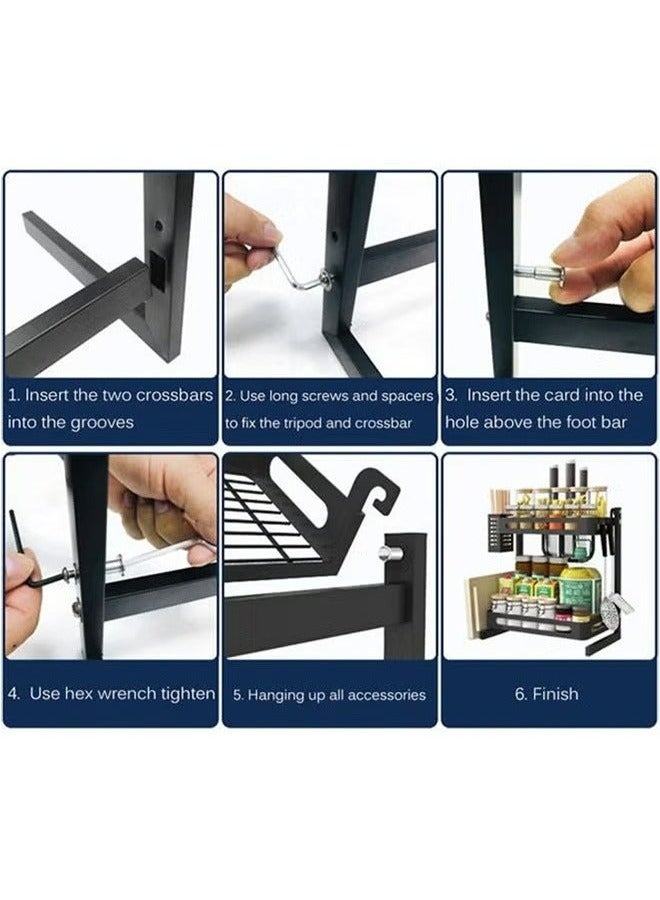 1. Insert the two crossbars into the grooves

2. Use long screws and spacers to fix the tripod and crossbar

3. Insert the card into the hole above the foot bar

4. Use hex wrench tighten

5. Hanging up all accessories

6. Finish