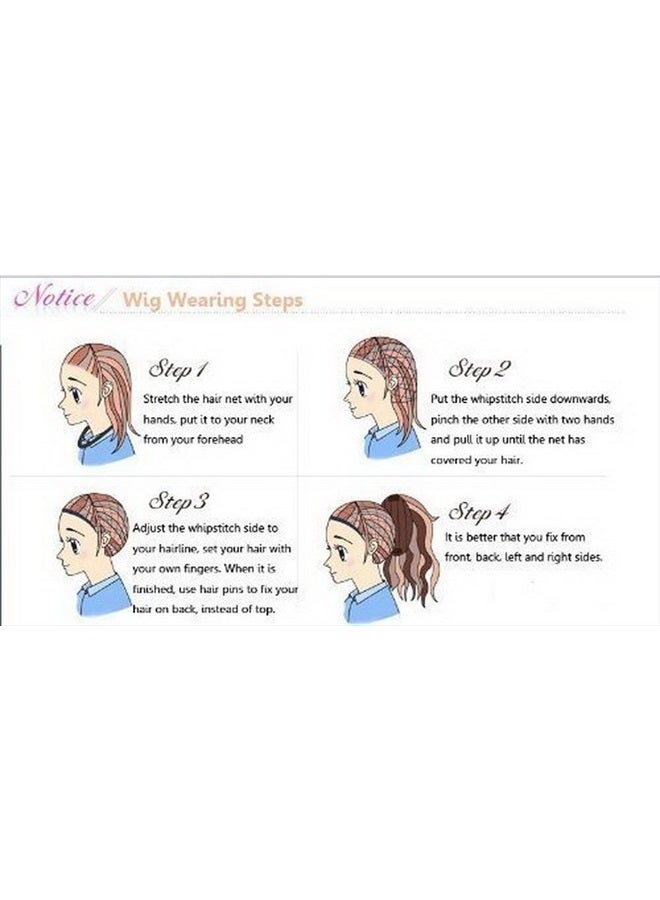 Notice Wig Wearing Steps

Step 1
Stretch the hair net with your hands, put it to your neck from your forehead

Step 2
Put the whipstitch side downwards, pinch the other side with two hands and pull it up until the net has covered your hair.

Step 3
Adjust the whipstitch side to your hairline, set your hair with your own fingers. When it is finished, use hair pins to fix your hair on back, instead of top.

Step 4
It is better that you fix from front, back, left and right sides.