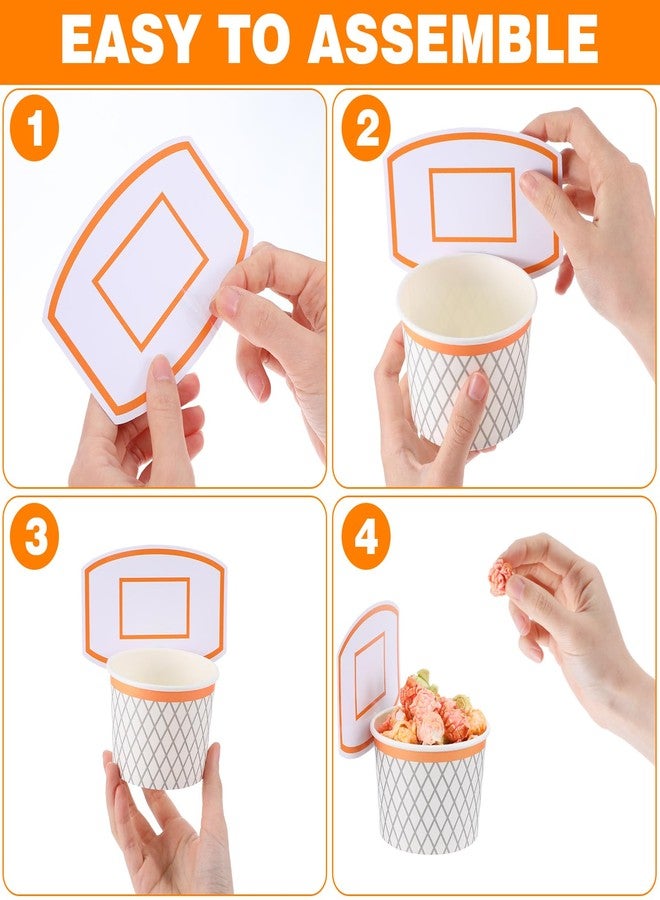 EASY TO ASSEMBLE

1

2

3

4