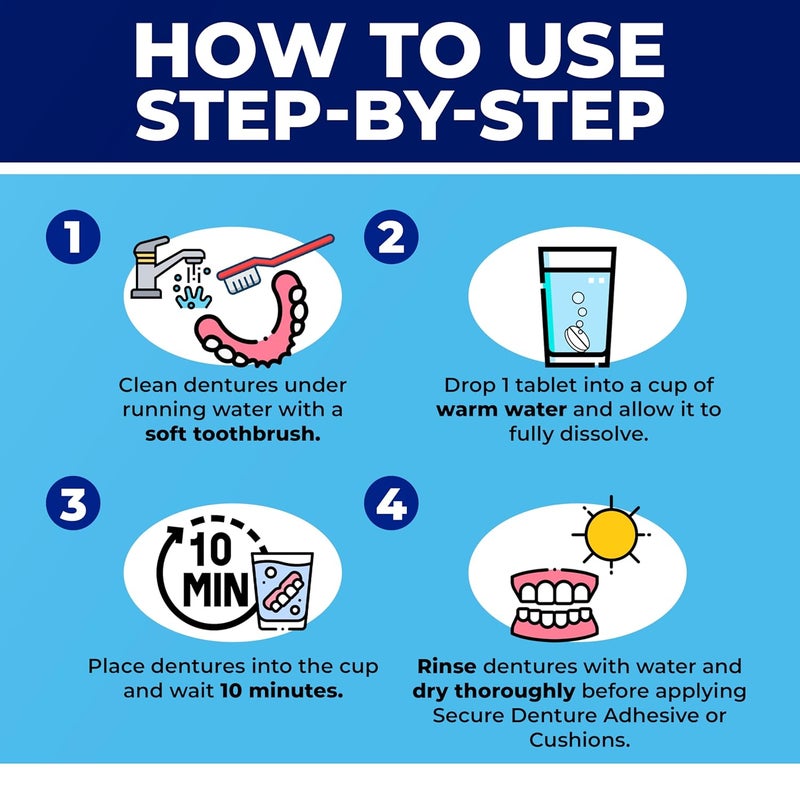 HOW TO USE STEP-BY-STEP

1

Clean dentures under running water with a soft toothbrush.

2

Drop 1 tablet into a cup of warm water and allow it to fully dissolve.

3

10 MIN

Place dentures into the cup and wait 10 minutes.

4

Rinse dentures with water and dry thoroughly before applying Secure Denture Adhesive or Cushions.