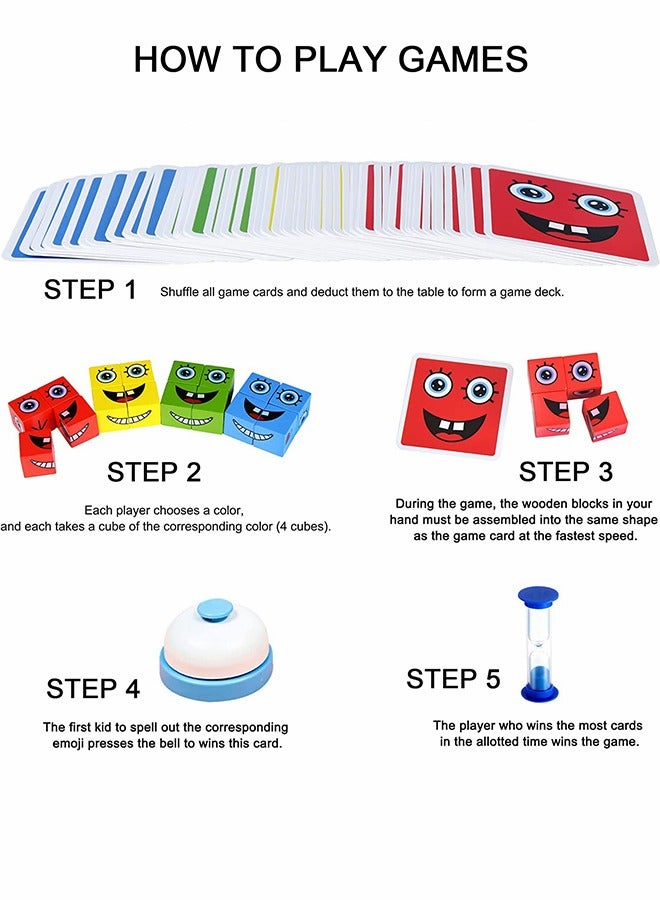 HOW TO PLAY GAMES

STEP 1 Shuffle all game cards and deduct them to the table to form a game deck.

STEP 2

Each player chooses a color, and each takes a cube of the corresponding color (4 cubes).

STEP 3

During the game, the wooden blocks in your hand must be assembled into the same shape as the game card at the fastest speed.

STEP 4

The first kid to spell out the corresponding emoji presses the bell to wins this card.

STEP 5

The player who wins the most cards in the allotted time wins the game.